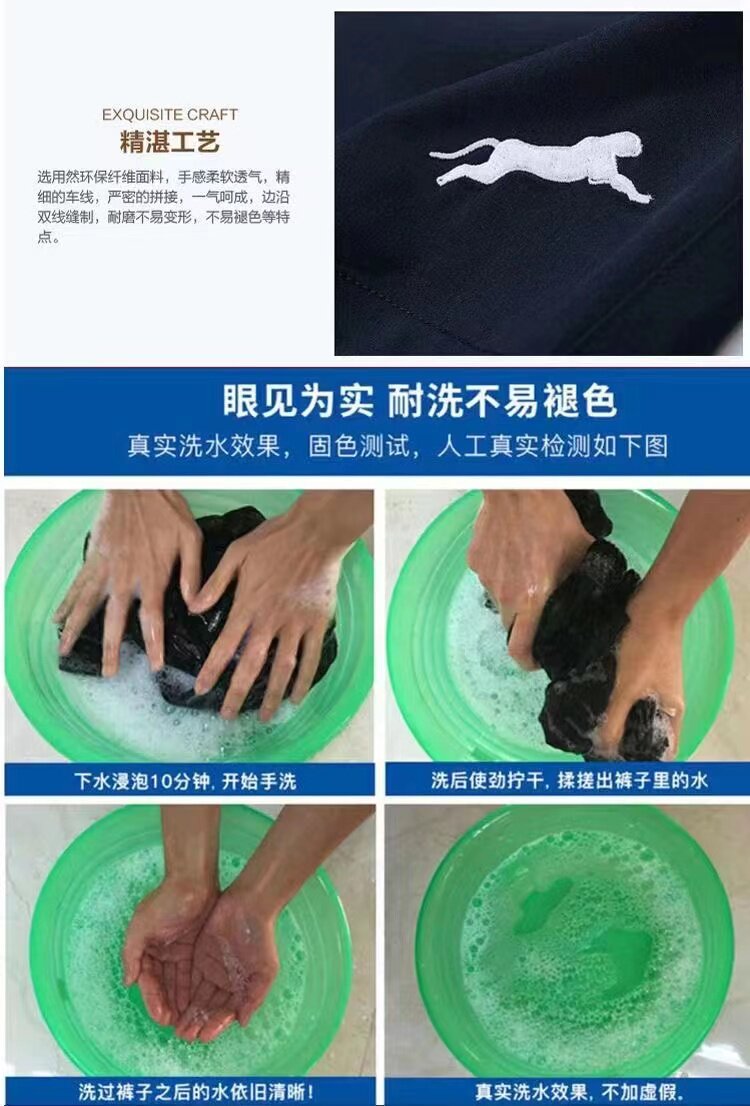 EXQUISITE CRAFT
精湛工艺

选用然环保纤维面料，手感柔软透气，精细的车线，严密的拼接，一气呵成，边沿双线缝制，耐磨不易变形，不易褪色等特点。

眼见为实 耐洗不易褪色
真实洗水效果，固色测试，人工真实检测如下图

下水浸泡10分钟，开始手洗

洗后使劲拧干，揉搓出裤子里的水

洗过裤子之后的水依旧清晰！

真实洗水效果，不加虚假。