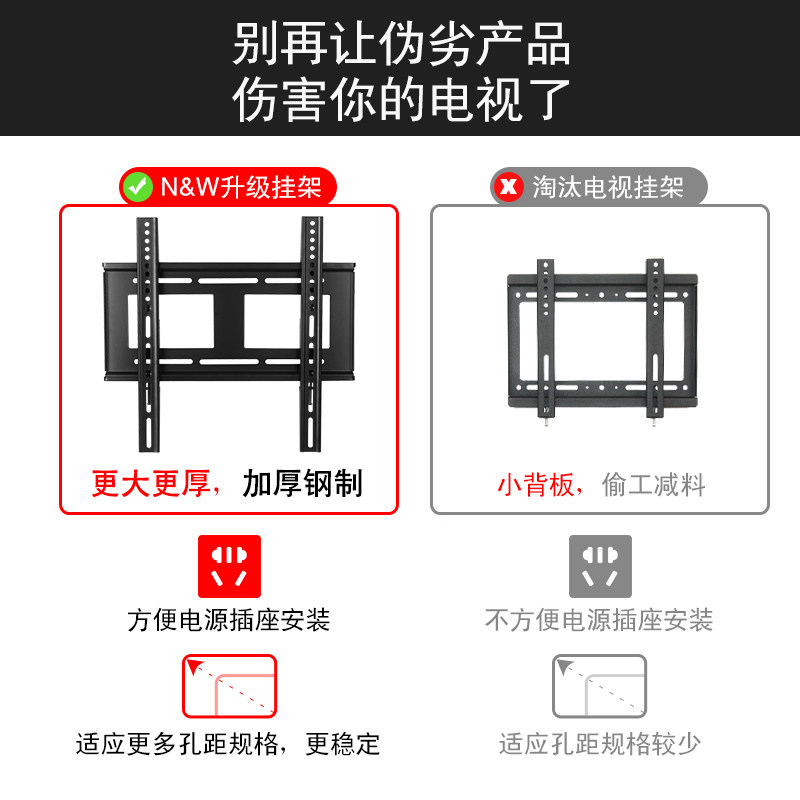 别再让伪劣产品
伤害你的电视了

N&W升级挂架

更大更厚，加厚钢制

方便电源插座安装

适应更多孔距规格，更稳定

淘汰电视挂架

小背板，偷工减料

不方便电源插座安装

适应孔距规格较少