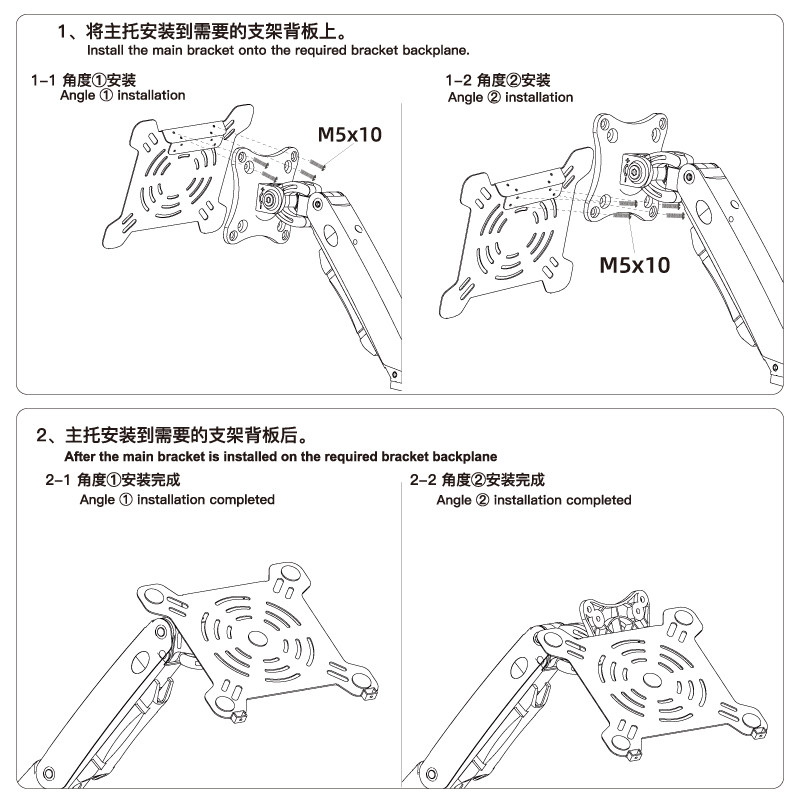 1、将主托安装到需要的支架背板上。
Install the main bracket onto the required bracket backplane.

1-1 角度①安装
Angle ① installation

M5x10

1-2 角度②安装
Angle ② installation

M5x10

2、主托安装到需要的支架背板后。
After the main bracket is installed on the required bracket backplane

2-1 角度①安装完成
Angle ① installation completed

2-2 角度②安装完成
Angle ② installation completed