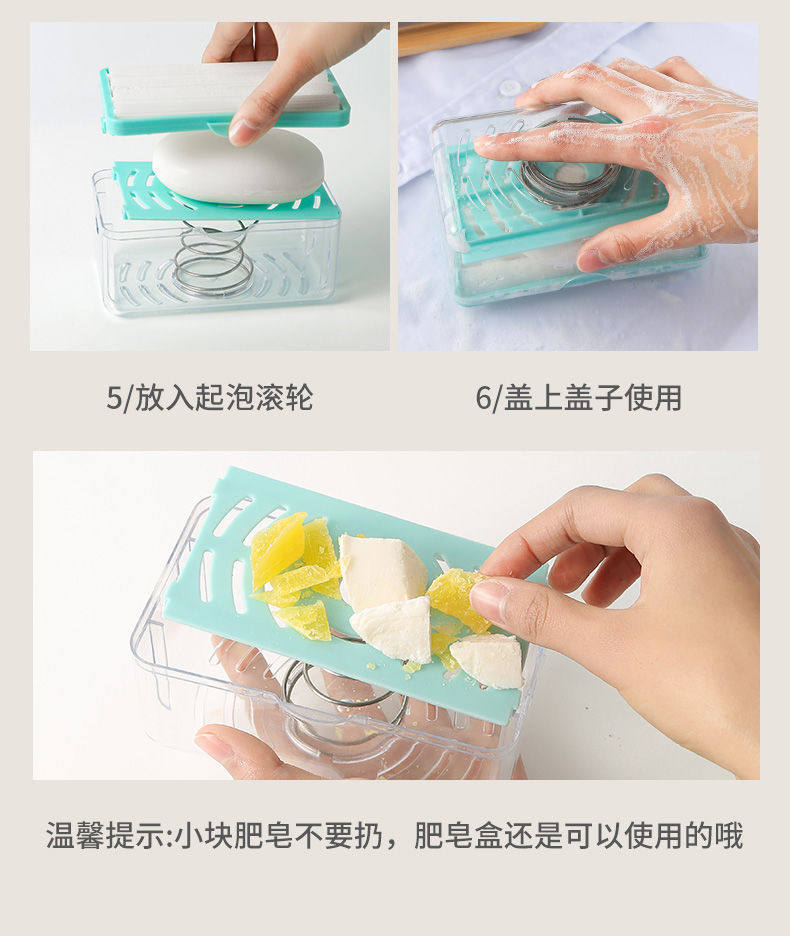 5/放入起泡滚轮

6/盖上盖子使用

温馨提示:小块肥皂不要扔，肥皂盒还是可以使用的哦