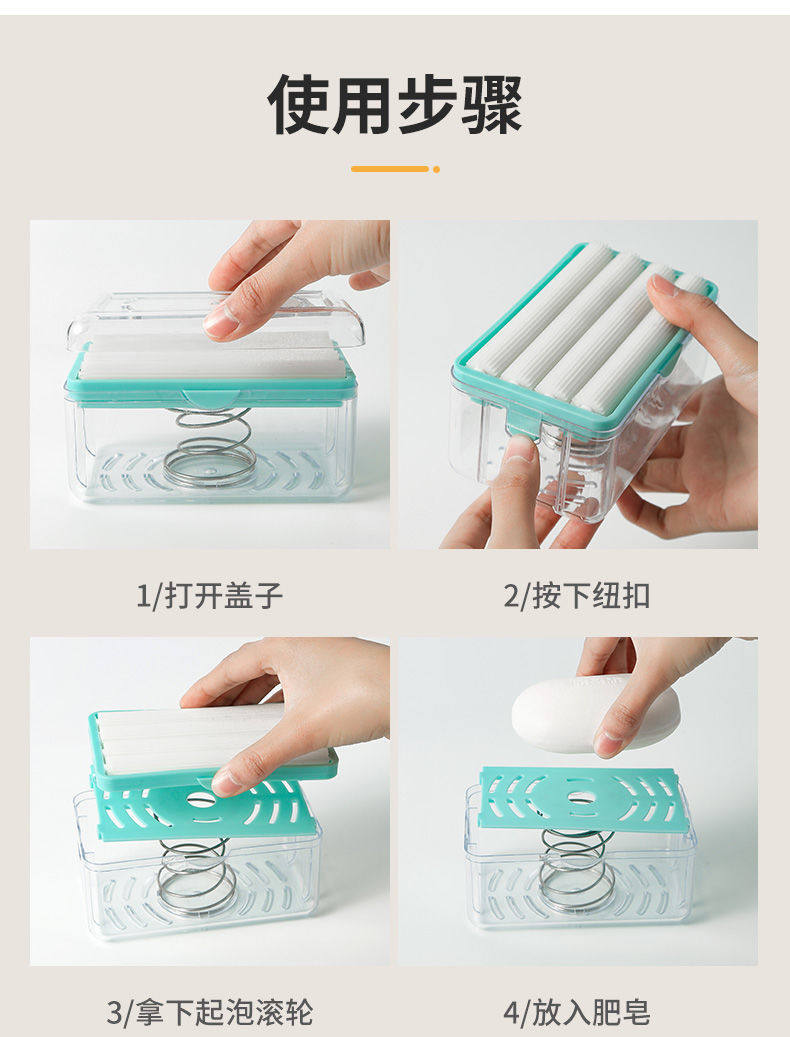 使用步骤

1/打开盖子

2/按下纽扣

3/拿下起泡滚轮

4/放入肥皂