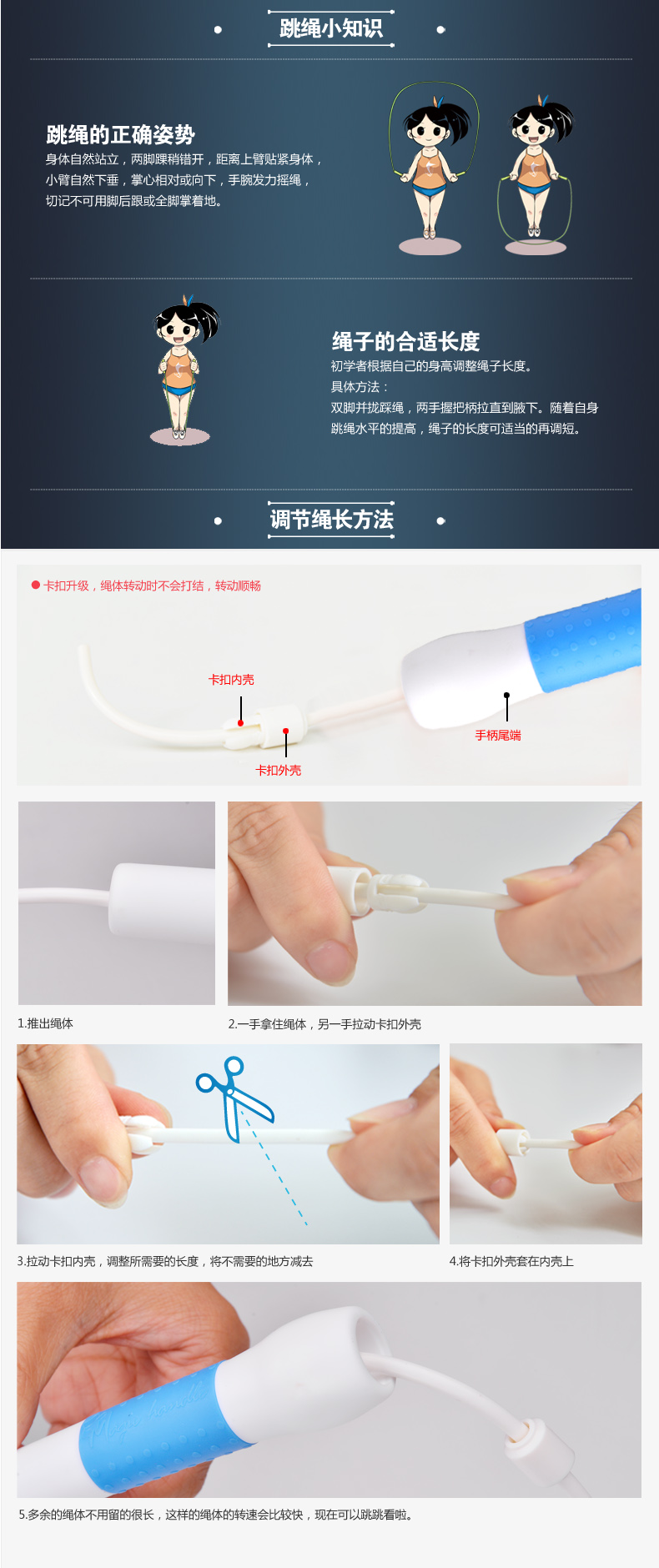 跳绳小知识

跳绳的正确姿势
身体自然站立，两脚踝稍错开，距离上臂贴紧身体，小臂自然下垂，掌心相对或向下，手腕发力摇绳，切记不可用脚后跟或全脚掌着地。

绳子的合适长度
初学者根据自己的身高调整绳子长度。
具体方法：
双脚并拢踩绳，两手握把柄拉直到腋下。随着自身跳绳水平的提高，绳子的长度可适当的再调短。

调节绳长方法

卡扣升级，绳体转动时不会打结，转动顺畅

卡扣内壳
卡扣外壳
手柄尾端

1.推出绳体

2.一手拿住绳体，另一手拉动卡扣外壳

3.拉动卡扣内壳，调整所需要的长度，将不需要的地方减去

4.将卡扣外壳套在内壳上

5.多余的绳体不用留的很长，这样的绳体的转速会比较快，现在可以跳跳看啦。