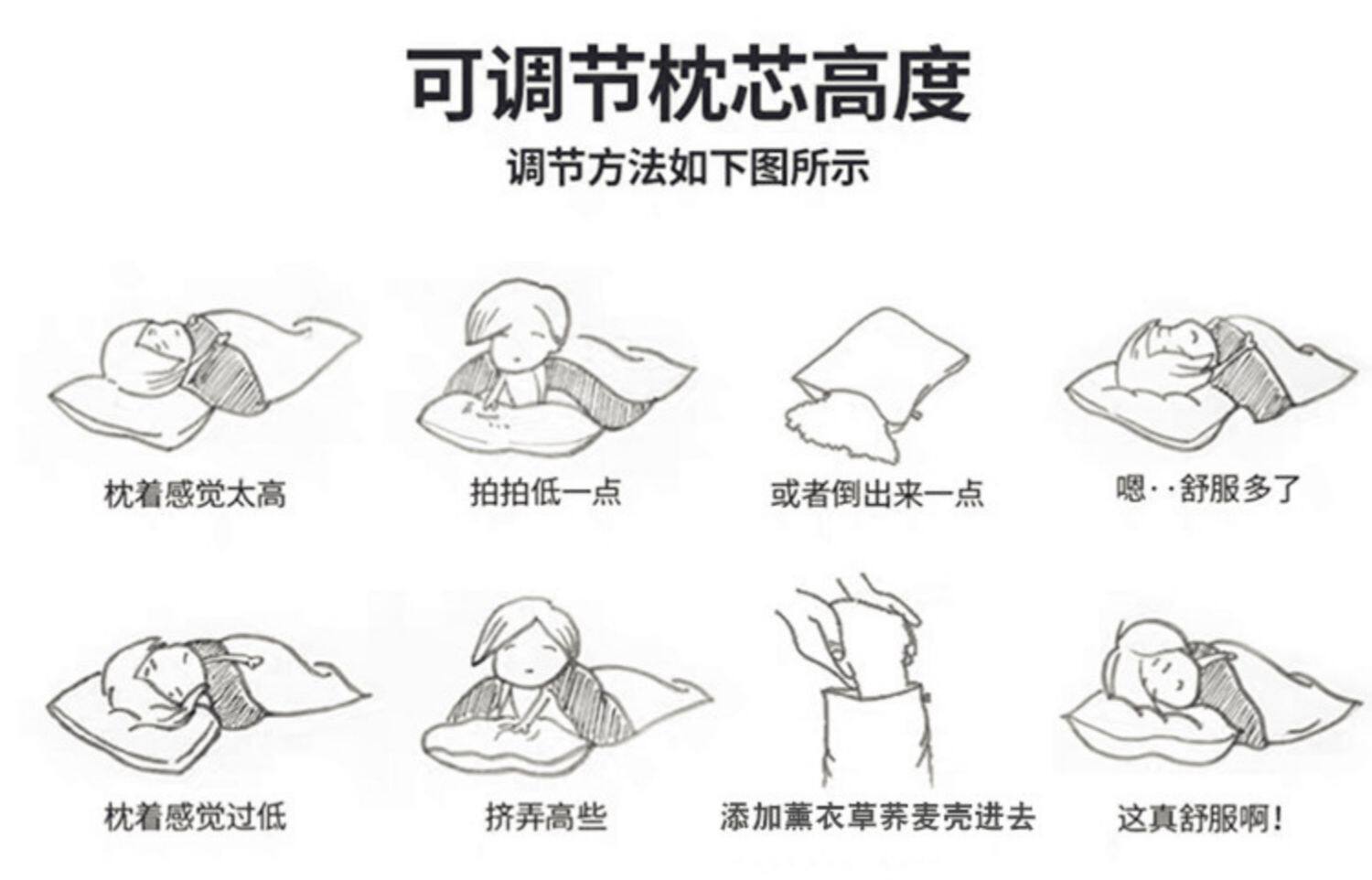 可调节枕芯高度
调节方法如下图所示

枕着感觉太高

拍拍低一点

或者倒出来一点

嗯··舒服多了

枕着感觉过低

挤弄高些

添加薰衣草荞麦壳进去

这真舒服啊!