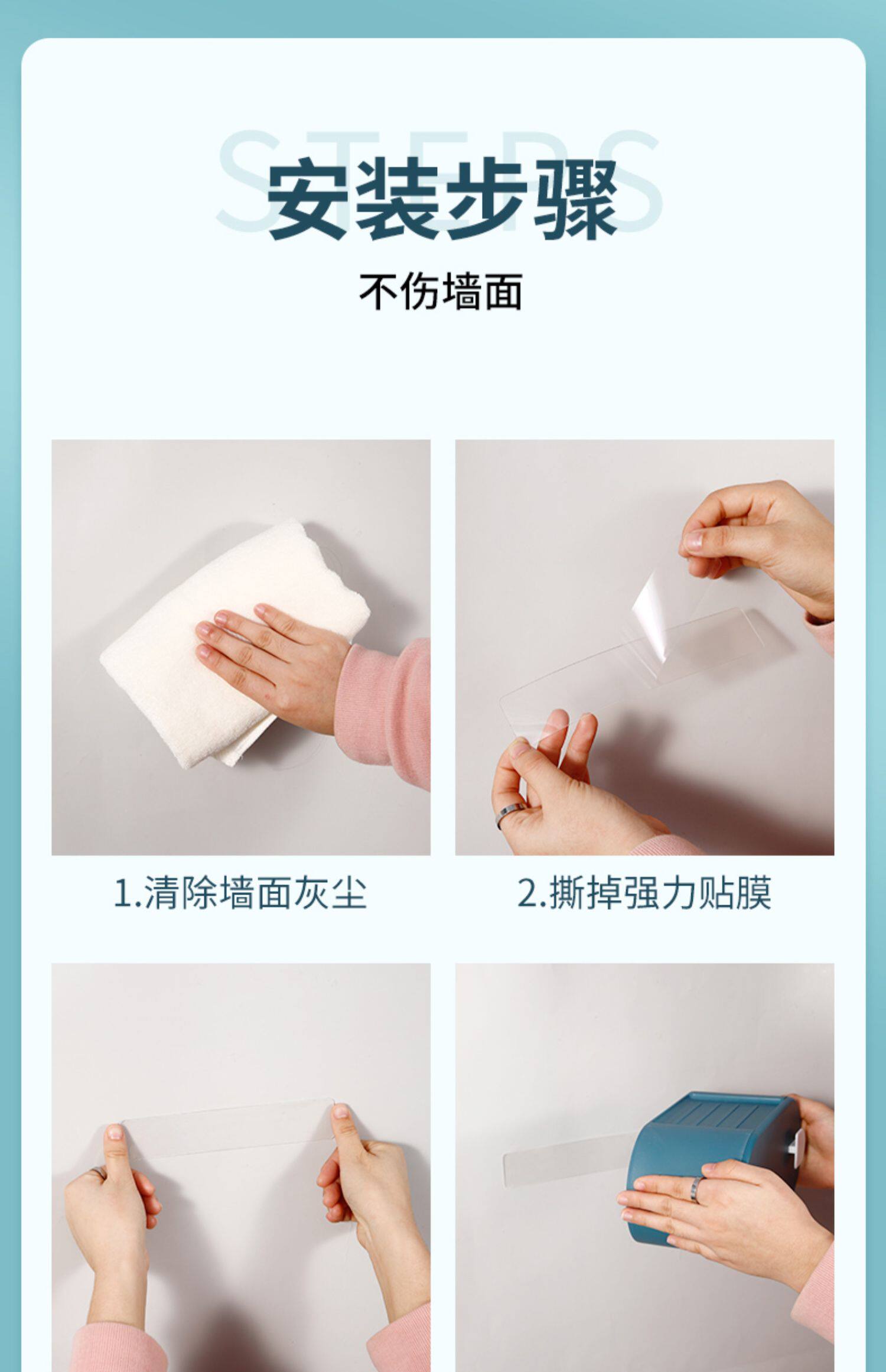 STEPS
安装步骤

不伤墙面

1.清除墙面灰尘

2.撕掉强力贴膜