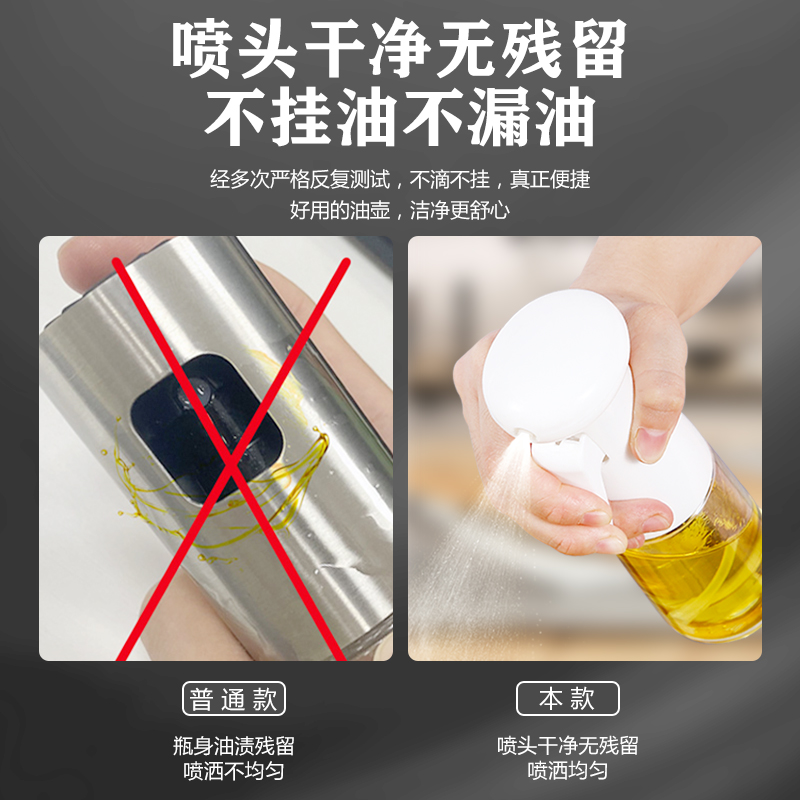 喷头干净无残留
不挂油不漏油

经多次严格反复测试，不滴不挂，真正便捷
好用的油壶，洁净更舒心

普通款

瓶身油渍残留
喷洒不均匀

本款

喷头干净无残留
喷洒均匀