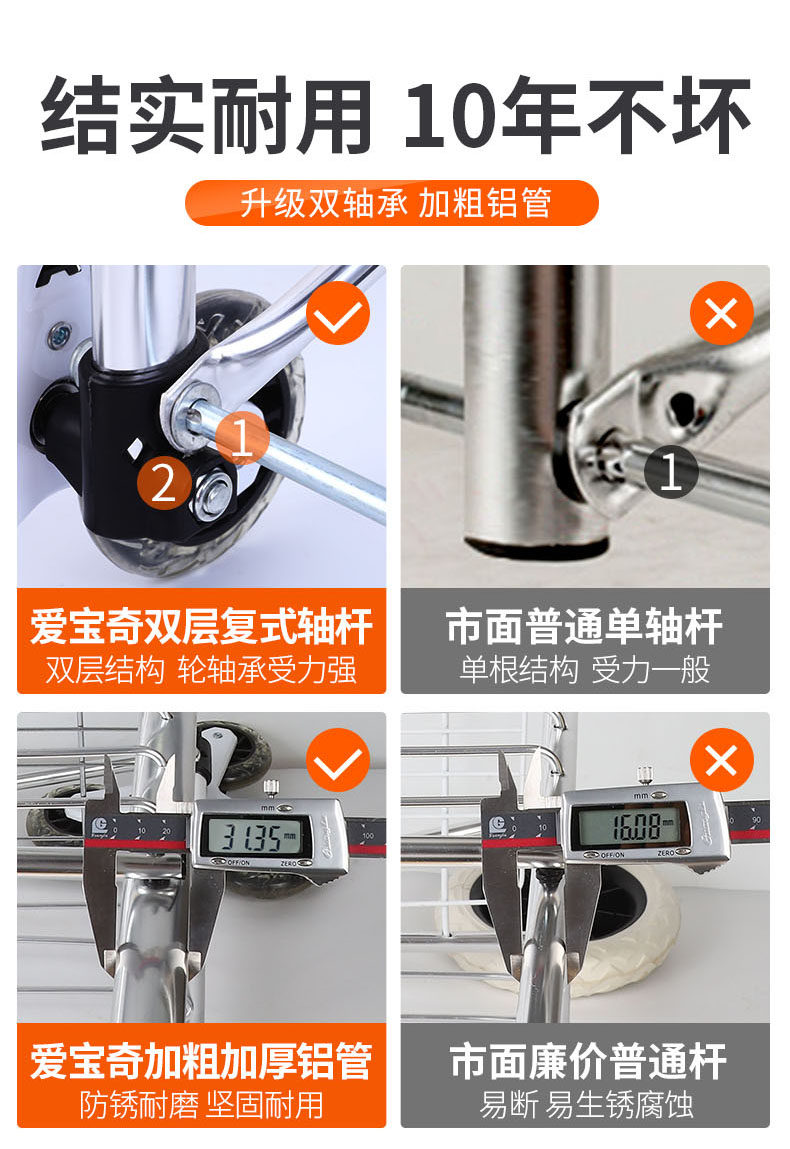 结实耐用 10年不坏

升级双轴承 加粗铝管

1
2

爱宝奇双层复式轴杆
双层结构 轮轴承受力强

1

市面普通单轴杆
单根结构 受力一般

mm
31.35 mm
OFF/ON ZERO

爱宝奇加粗加厚铝管
防锈耐磨 坚固耐用

mm
16.08 mm
OFF/ON ZERO

市面廉价普通杆
易断 易生锈腐蚀