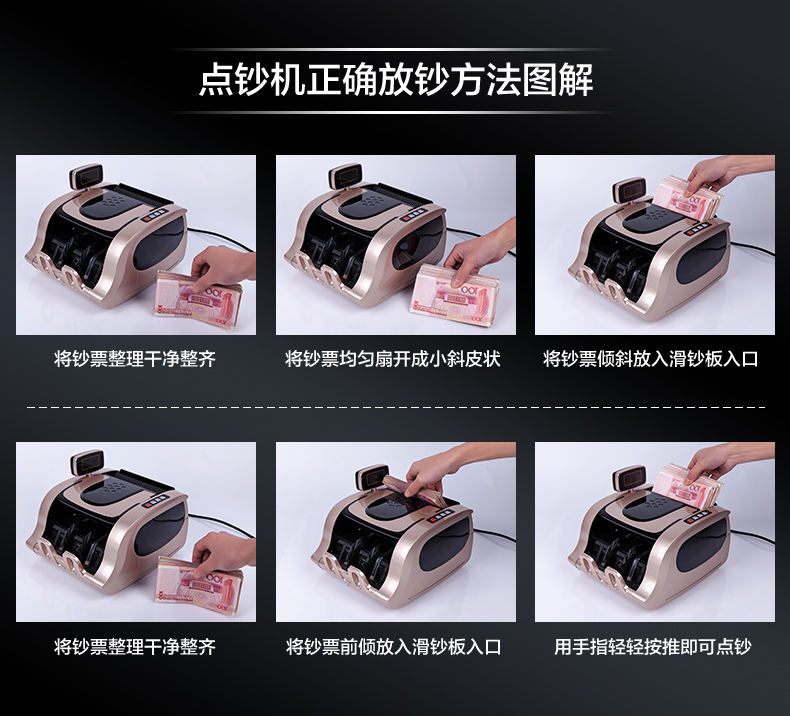 点钞机正确放钞方法图解

将钞票整理干净整齐

将钞票均匀扇开成小斜皮状

将钞票倾斜放入滑钞板入口

将钞票整理干净整齐

将钞票前倾放入滑钞板入口

用手指轻轻按推即可点钞