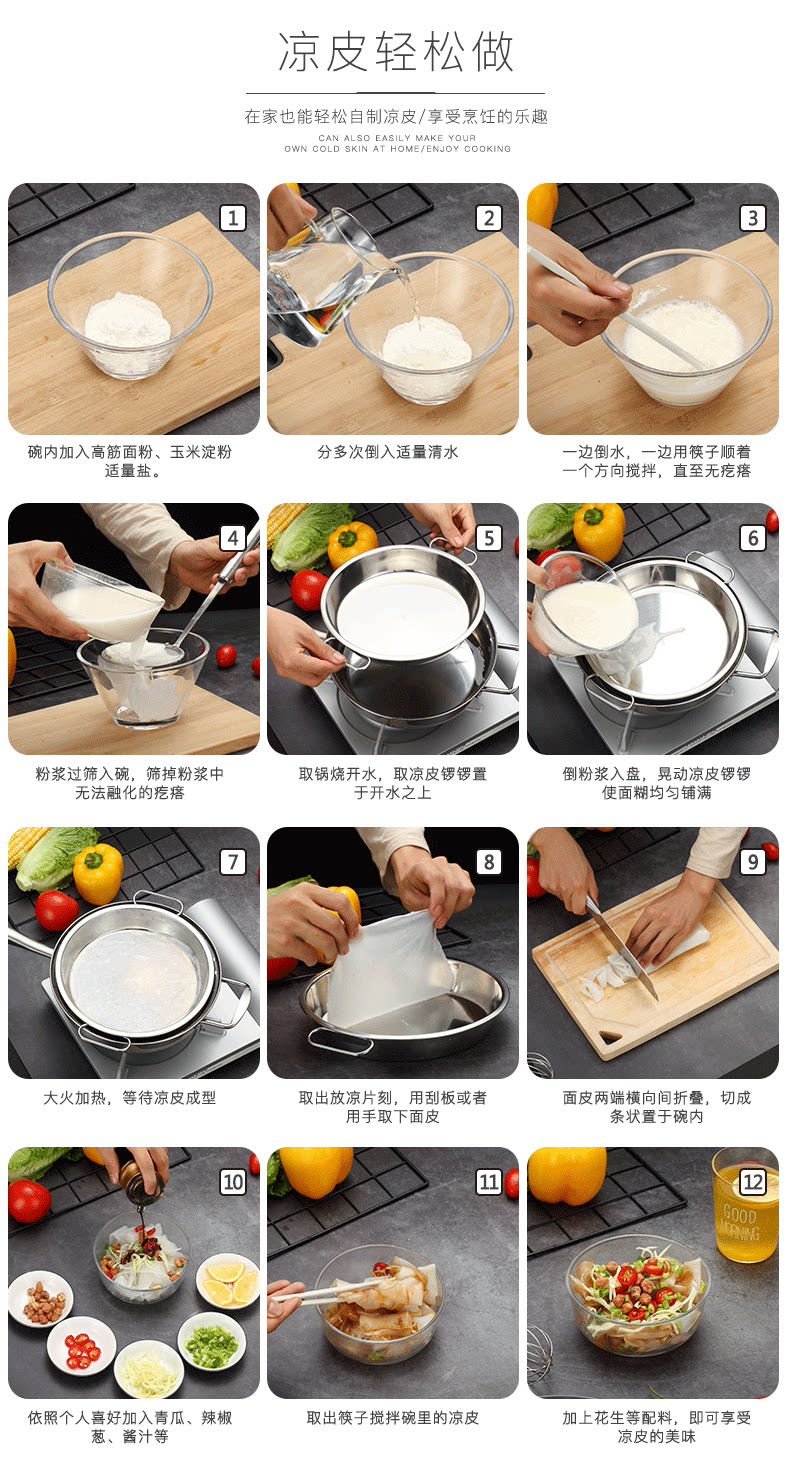 凉皮轻松做

在家也能轻松自制凉皮/享受烹饪的乐趣
CAN ALSO EASILY MAKE YOUR
OWN COLD SKIN AT HOME/ENJOY COOKING

1
碗内加入高筋面粉、玉米淀粉适量盐。

2
分多次倒入适量清水

3
一边倒水，一边用筷子顺着一个方向搅拌，直至无疙瘩

4
粉浆过筛入碗，筛掉粉浆中无法融化的疙瘩

5
取锅烧开水，取凉皮锣锣置于开水之上

6
倒粉浆入盘，晃动凉皮锣锣使面糊均匀铺满

7
大火加热，等待凉皮成型

8
取出放凉片刻，用刮板或者用手取下面皮

9
面皮两端横向间折叠，切成条状置于碗内

10
依照个人喜好加入青瓜、辣椒葱、酱汁等

11
取出筷子搅拌碗里的凉皮

12
GOOD MORNING
加上花生等配料，即可享受凉皮的美味