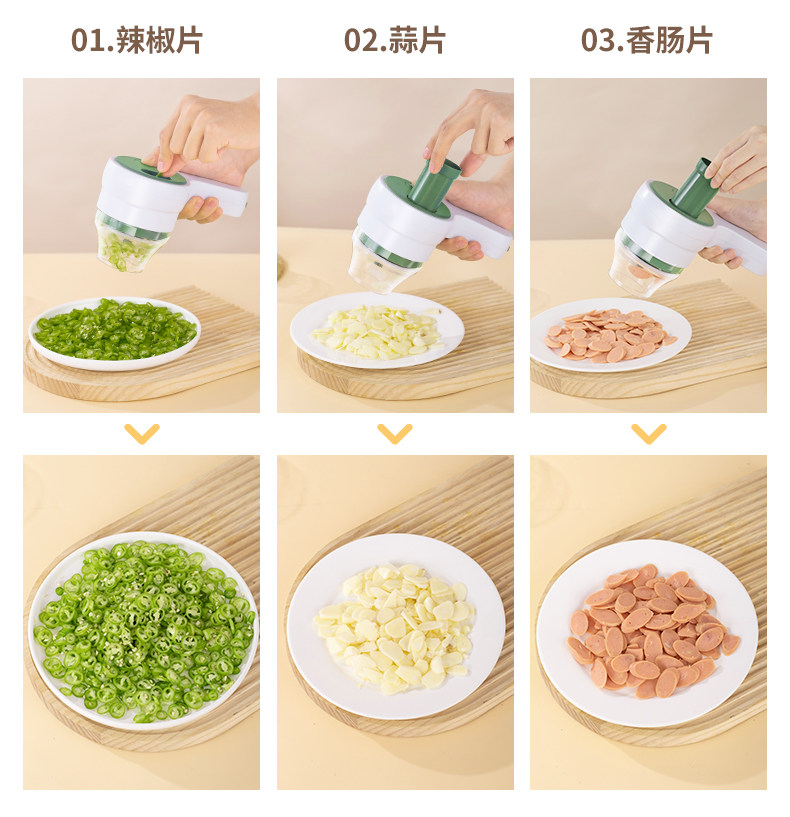 01.辣椒片

02.蒜片

03.香肠片