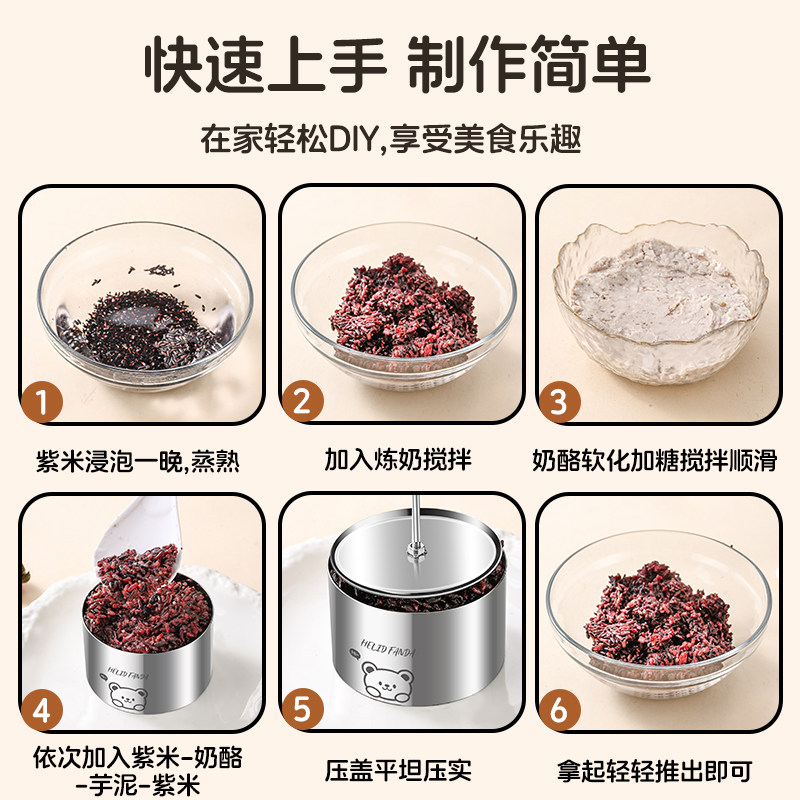 快速上手 制作简单

在家轻松DIY,享受美食乐趣

1

紫米浸泡一晚,蒸熟

2

加入炼奶搅拌

3

奶酪软化加糖搅拌顺滑

HELLO PANDA

4

依次加入紫米-奶酪-芋泥-紫米

HELLO PANDA

5

压盖平坦压实

6

拿起轻轻推出即可