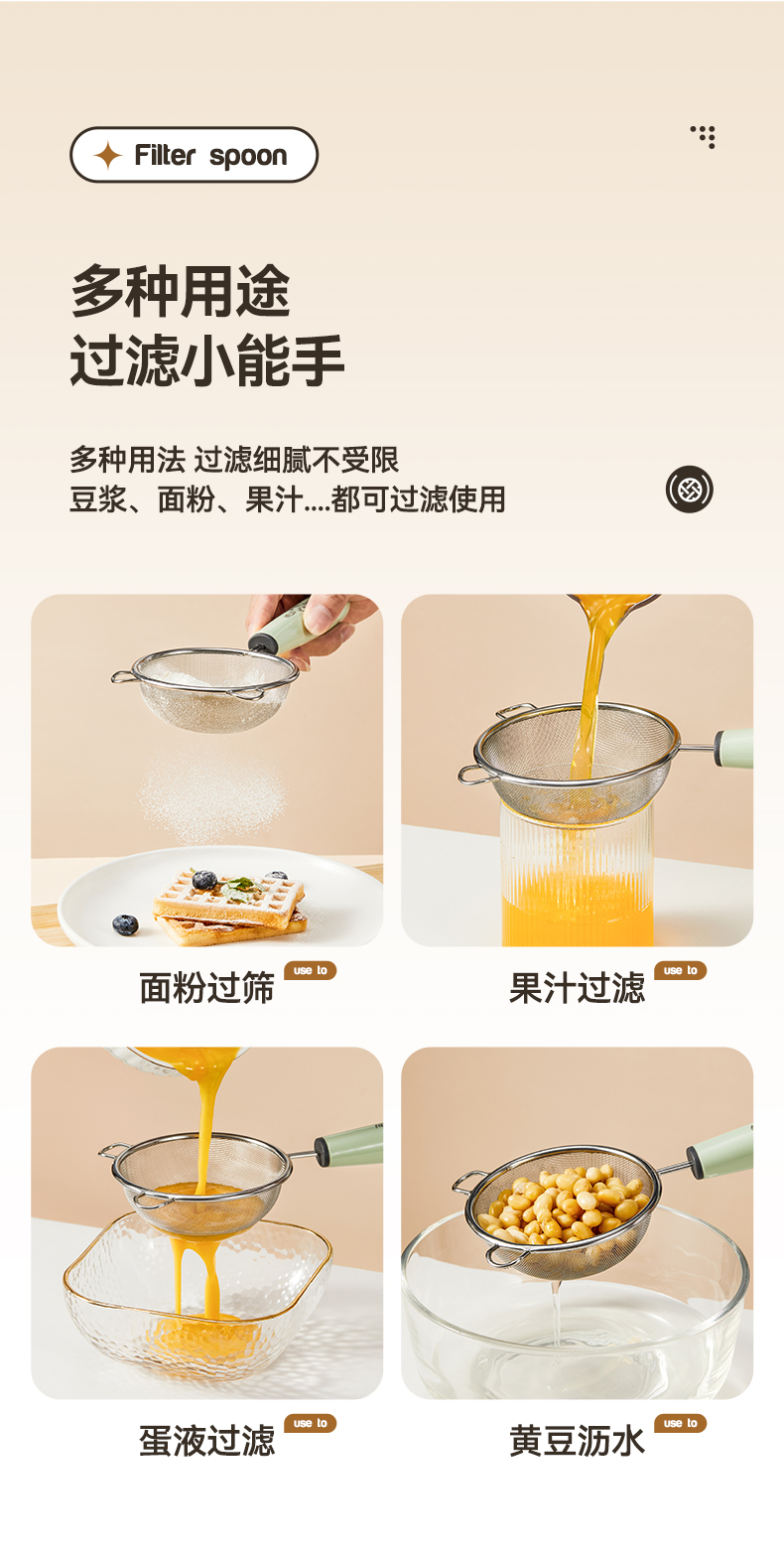 Filter spoon

多种用途
过滤小能手

多种用法 过滤细腻不受限
豆浆、面粉、果汁....都可过滤使用

面粉过筛 use to

果汁过滤 use to

蛋液过滤 use to

黄豆沥水 use to