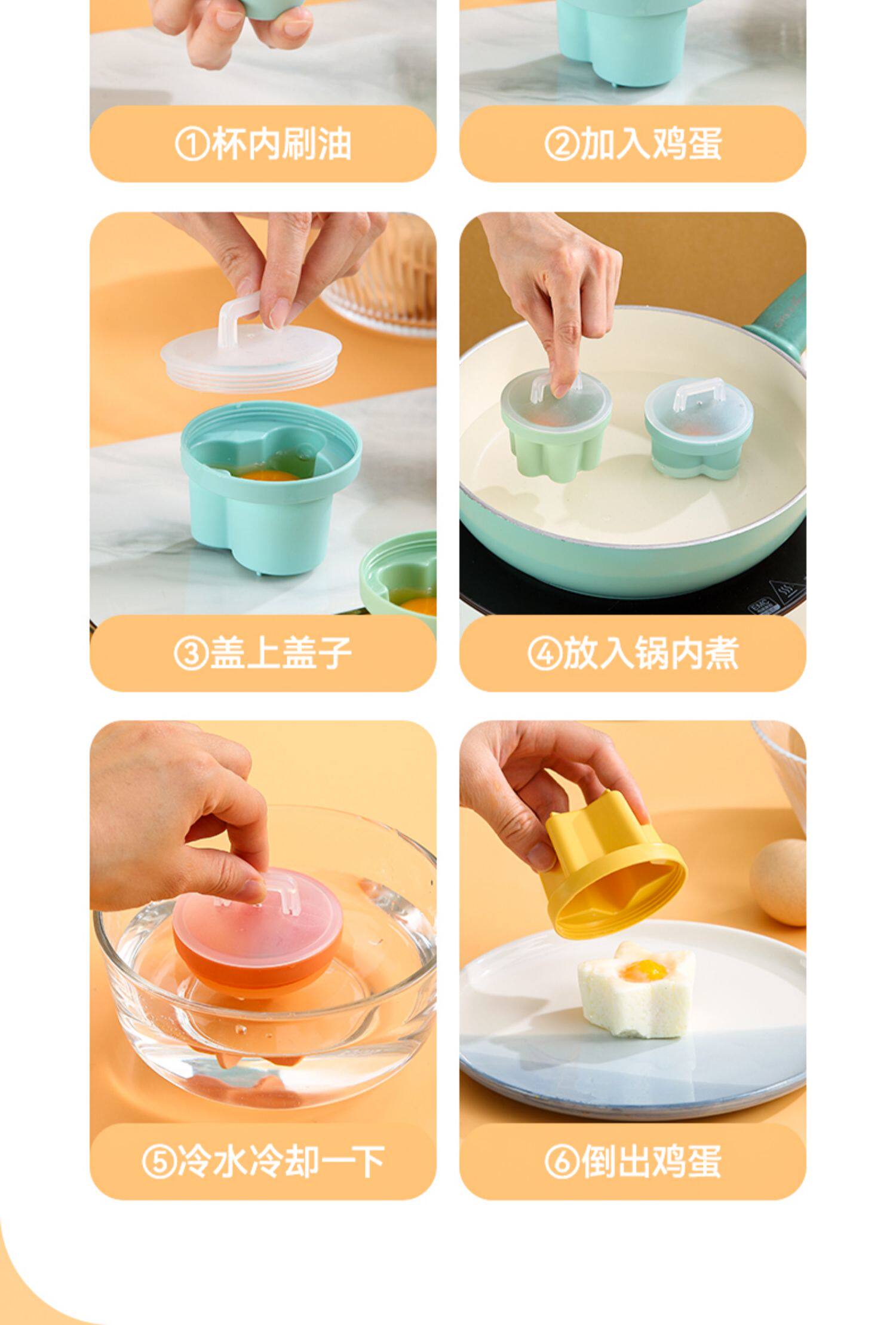 ①杯内刷油

②加入鸡蛋

③盖上盖子

④放入锅内煮

⑤冷水冷却一下

⑥倒出鸡蛋