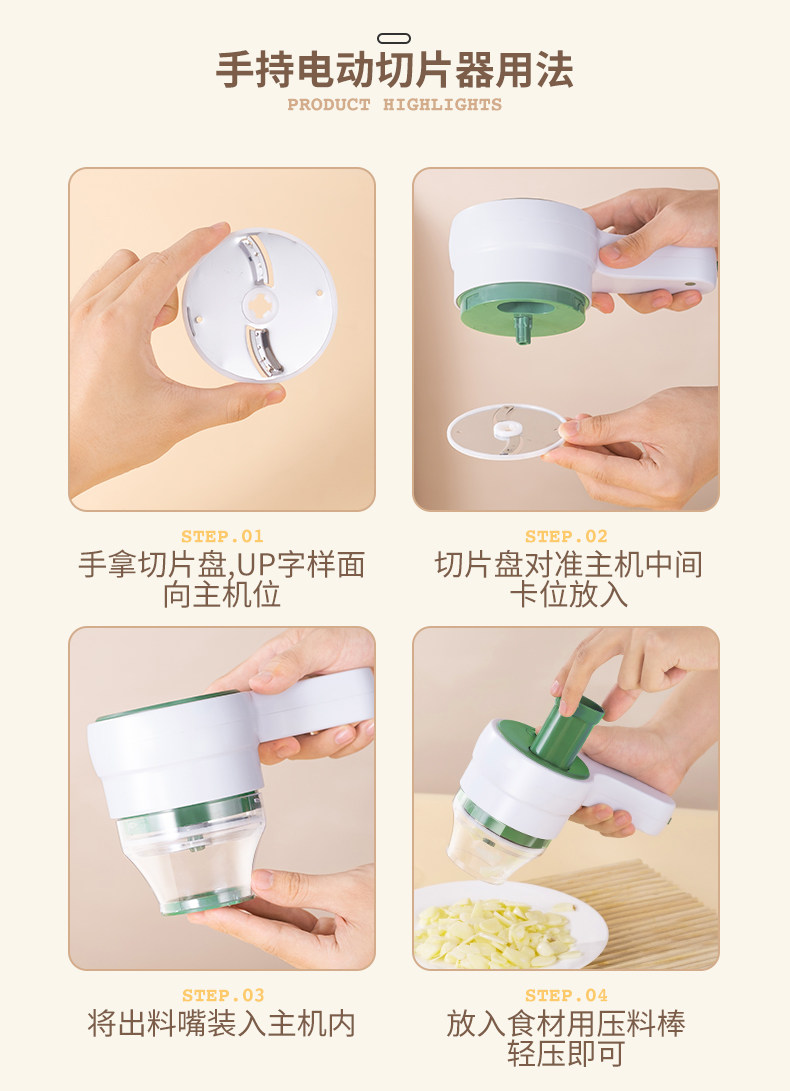 手持电动切片器用法
PRODUCT HIGHLIGHTS

STEP.01
手拿切片盘,UP字样面向主机位

STEP.02
切片盘对准主机中间卡位放入

STEP.03
将出料嘴装入主机内

STEP.04
放入食材用压料棒轻压即可