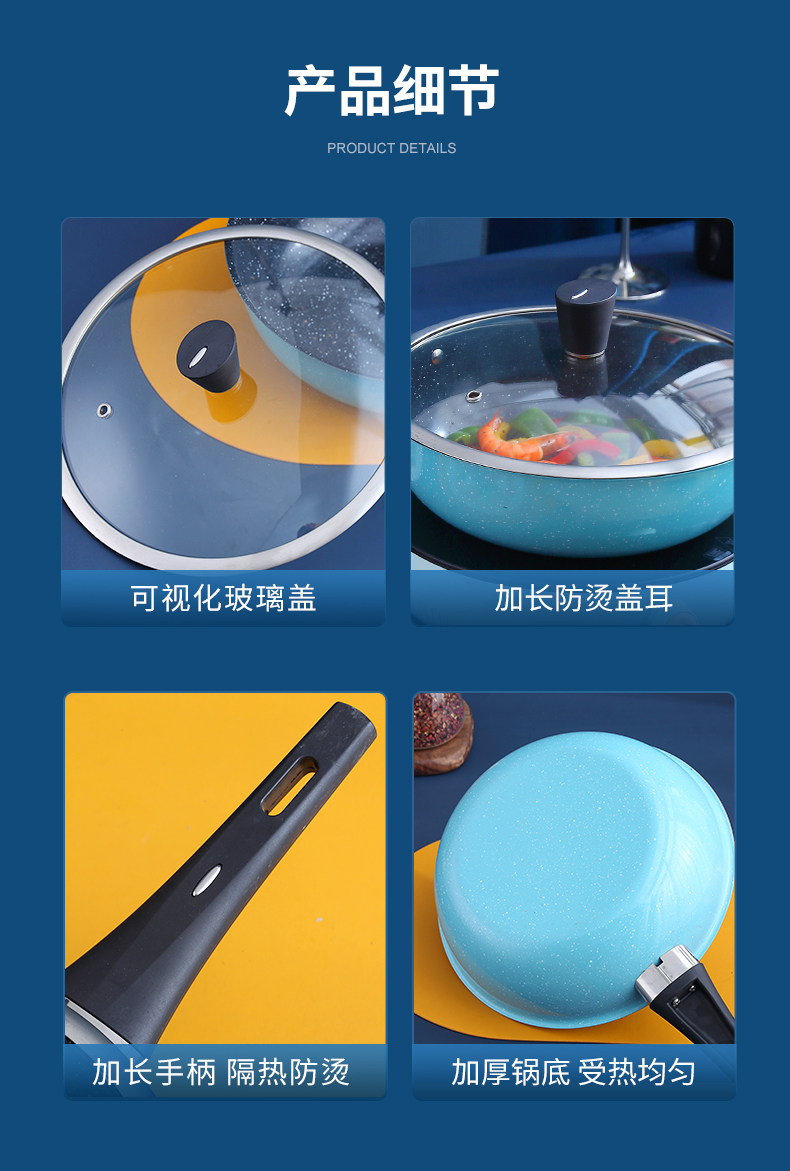 产品细节

PRODUCT DETAILS

可视化玻璃盖

加长防烫盖耳

加长手柄 隔热防烫

加厚锅底 受热均匀