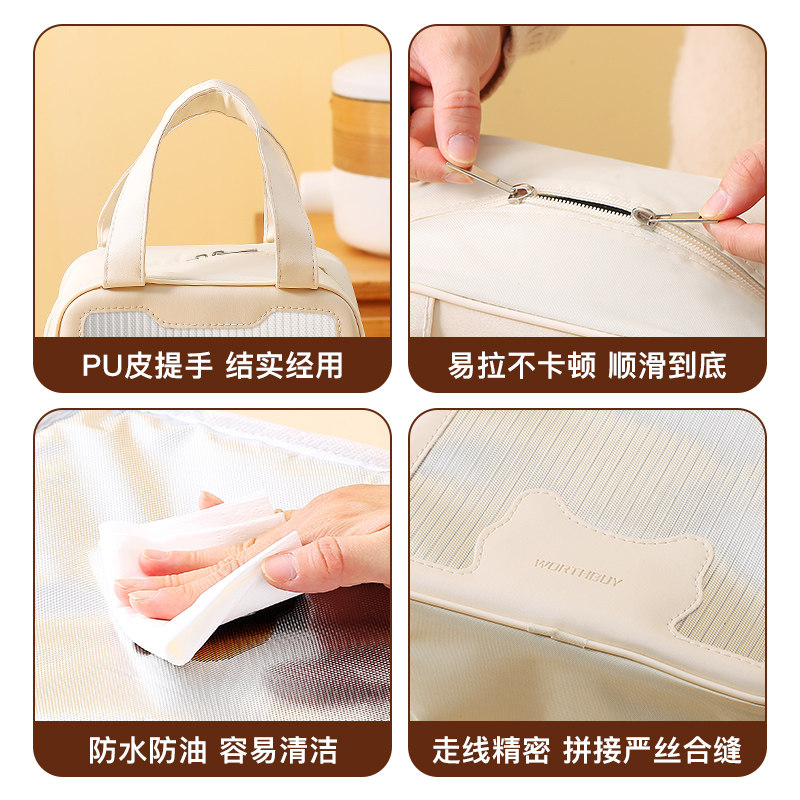 PU皮提手 结实经用

易拉不卡顿 顺滑到底

防水防油 容易清洁

WORTHBUY

走线精密 拼接严丝合缝