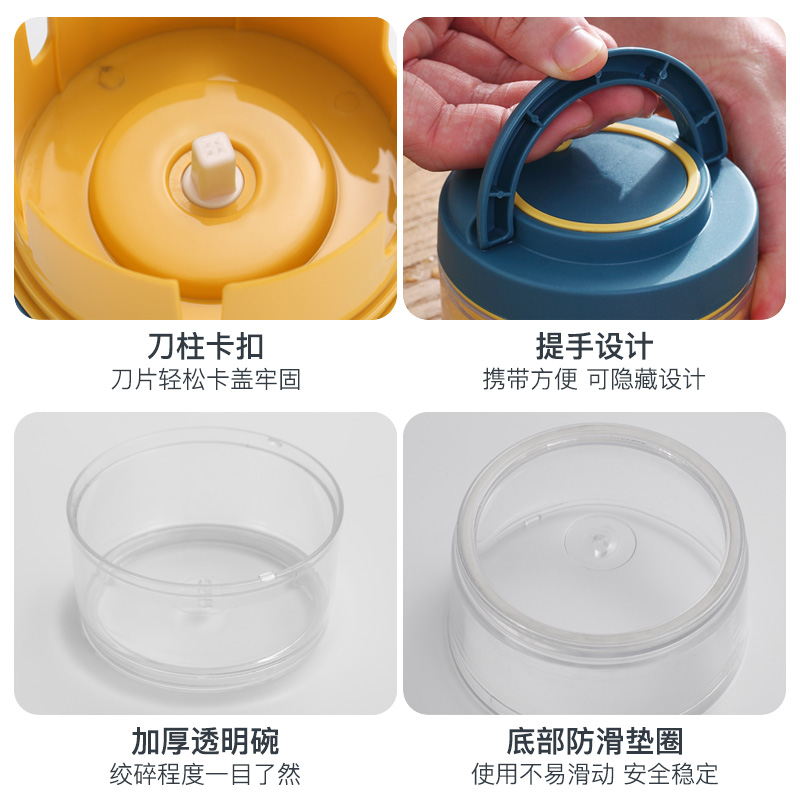 刀柱卡扣
刀片轻松卡盖牢固

提手设计
携带方便 可隐藏设计

加厚透明碗
绞碎程度一目了然

底部防滑垫圈
使用不易滑动 安全稳定