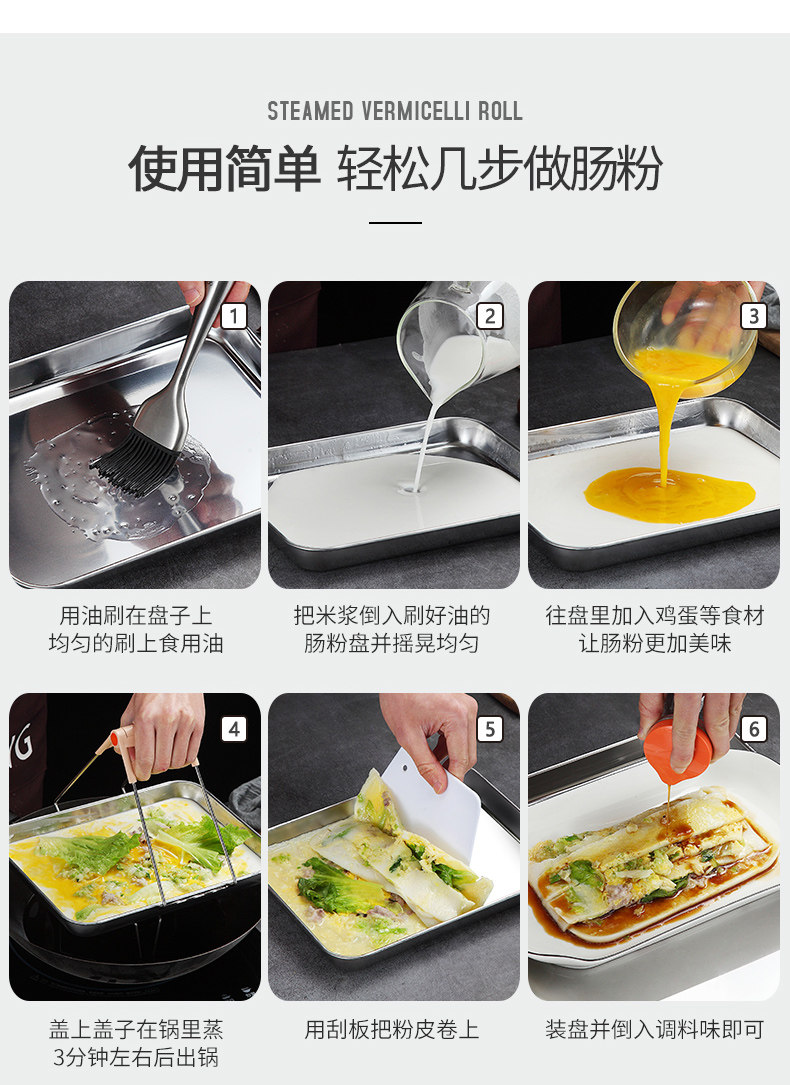 STEAMED VERMICELLI ROLL

使用简单 轻松几步做肠粉

1
用油刷在盘子上
均匀的刷上食用油

2
把米浆倒入刷好油的
肠粉盘并摇晃均匀

3
往盘里加入鸡蛋等食材
让肠粉更加美味

4
盖上盖子在锅里蒸
3分钟左右后出锅

5
用刮板把粉皮卷上

6
装盘并倒入调料味即可