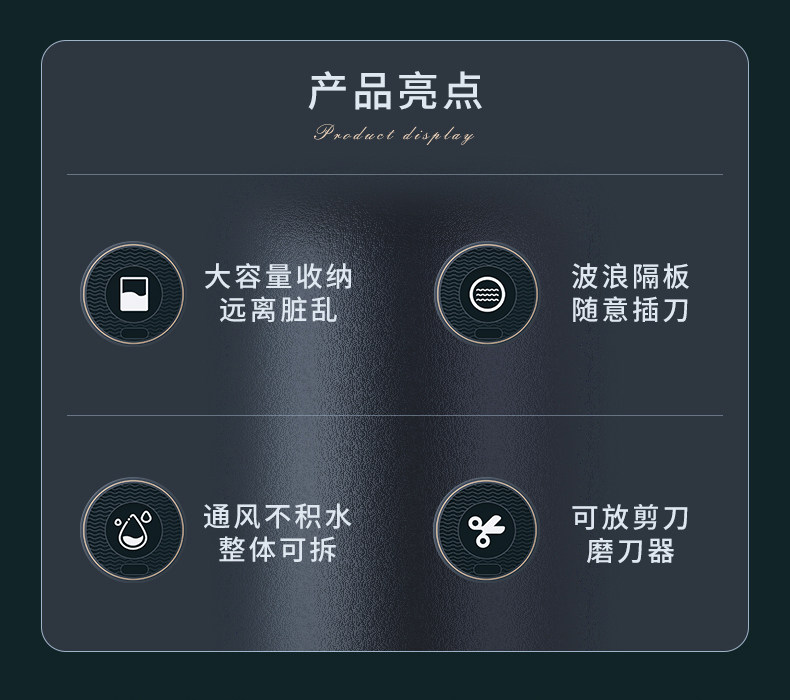 产品亮点

Product display

大容量收纳
远离脏乱

波浪隔板
随意插刀

通风不积水
整体可拆

可放剪刀
磨刀器