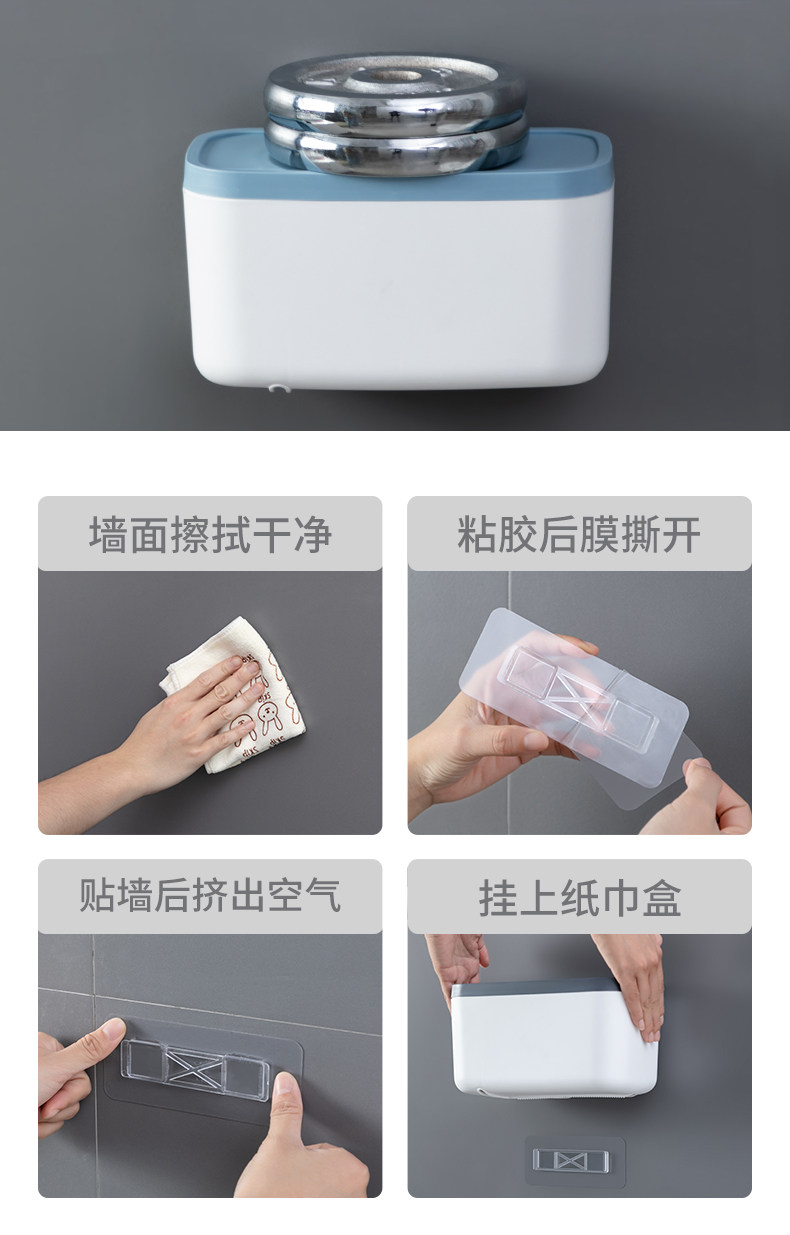 墙面擦拭干净

粘胶后膜撕开

贴墙后挤出空气

挂上纸巾盒