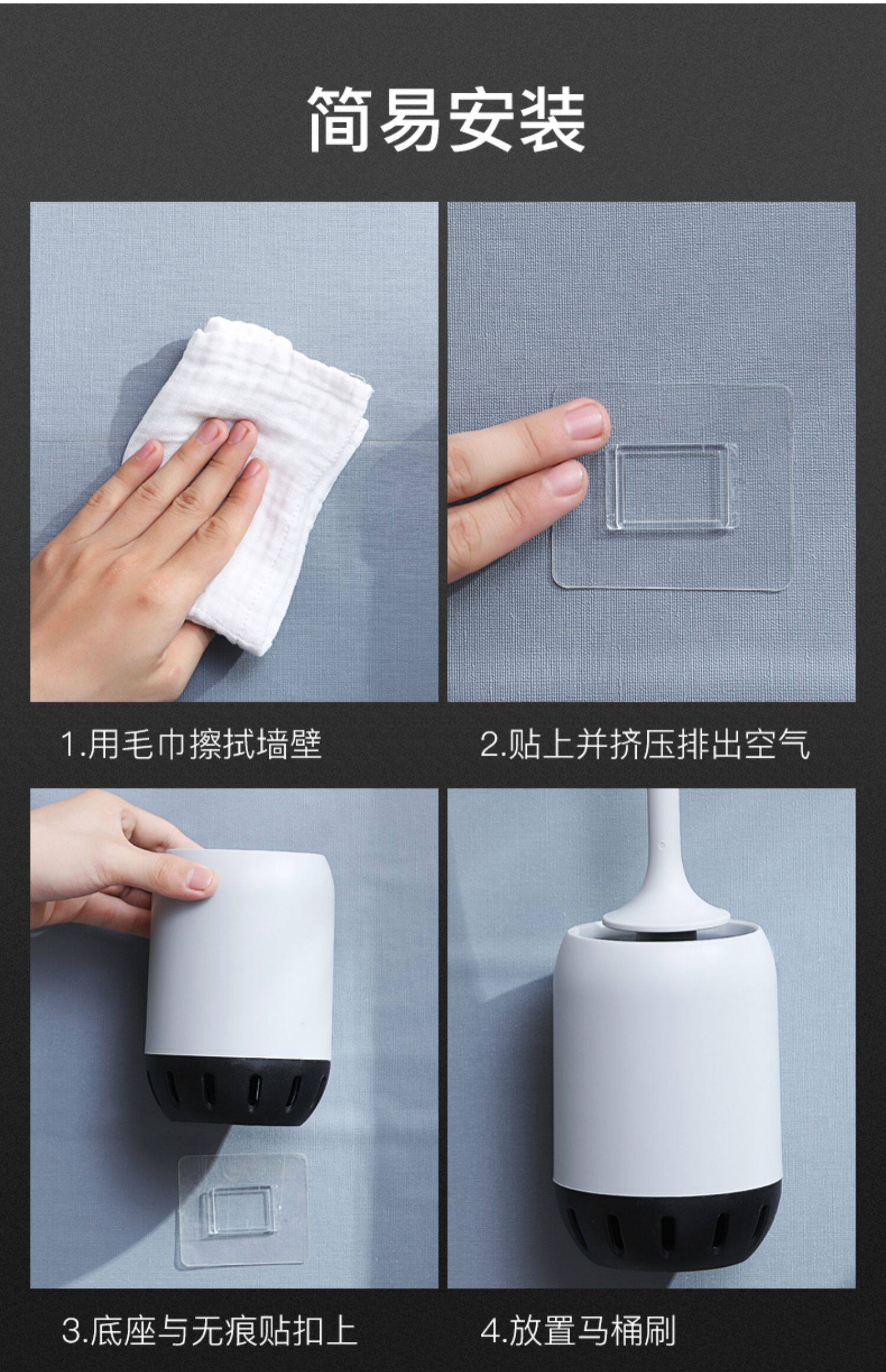 简易安装

1.用毛巾擦拭墙壁

2.贴上并挤压排出空气

3.底座与无痕贴扣上

4.放置马桶刷