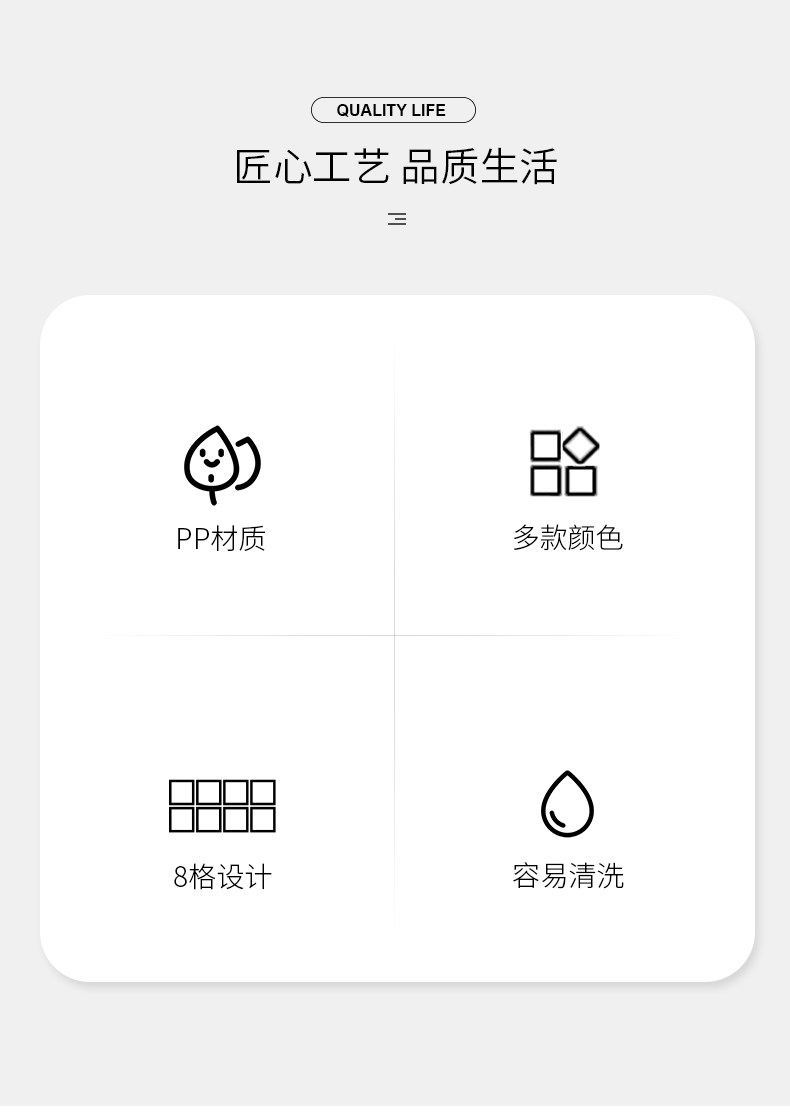 QUALITY LIFE

匠心工艺 品质生活

PP材质

多款颜色

8格设计

容易清洗