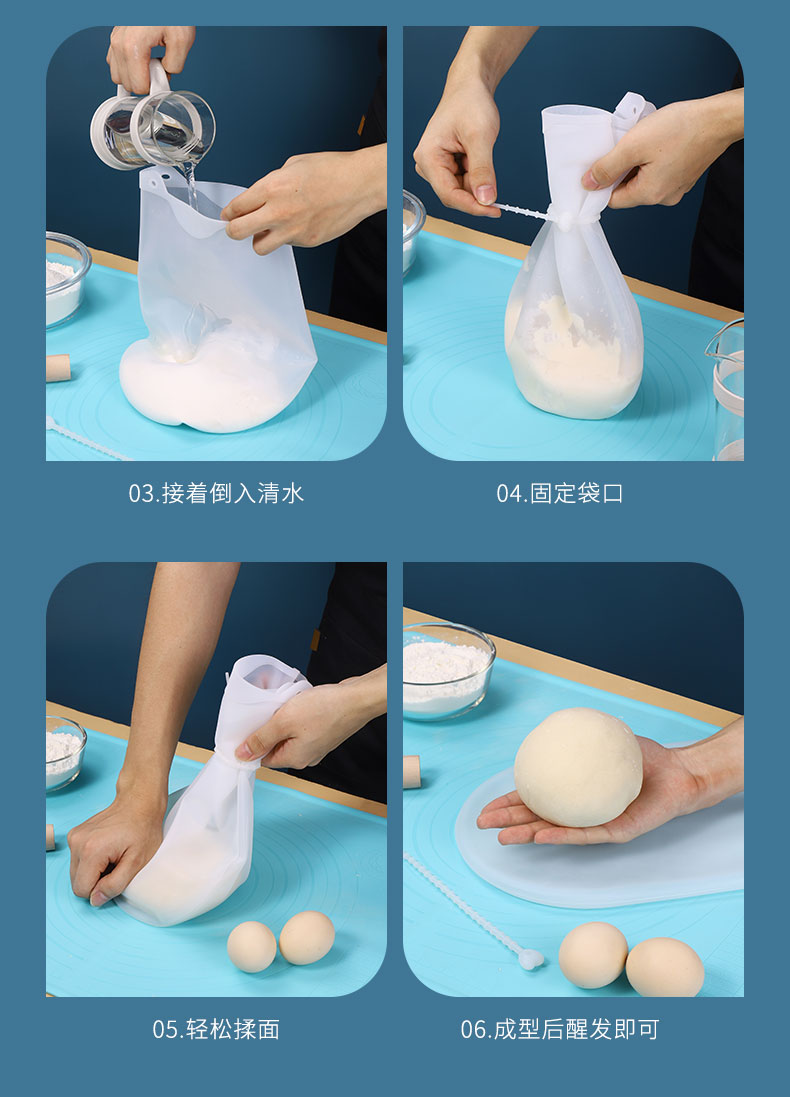 03.接着倒入清水

04.固定袋口

05.轻松揉面

06.成型后醒发即可