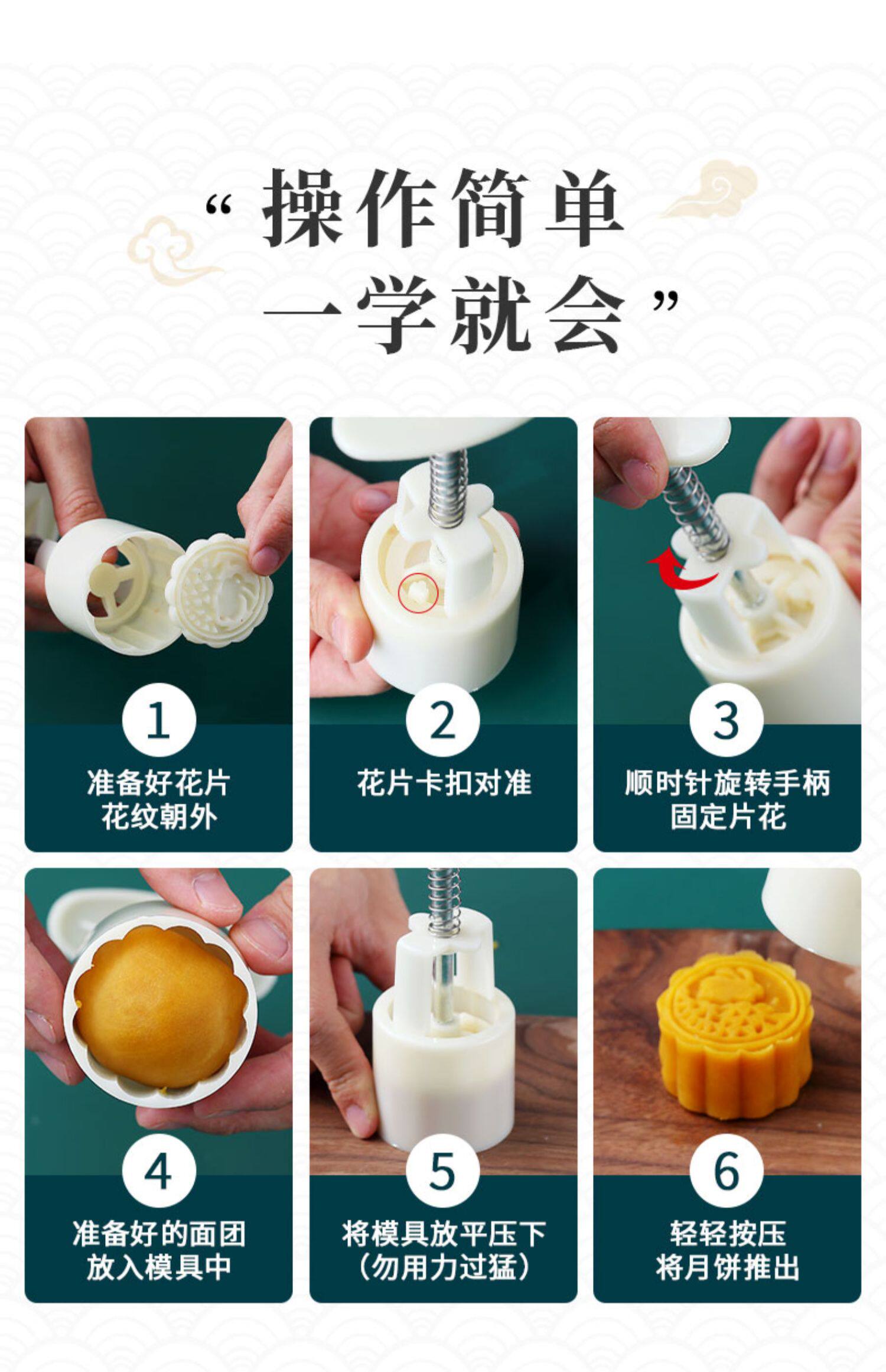 “操作简单
一学就会”

1
准备好花片
花纹朝外

2
花片卡扣对准

3
顺时针旋转手柄
固定片花

4
准备好的面团
放入模具中

5
将模具放平压下
（勿用力过猛）

6
轻轻按压
将月饼推出