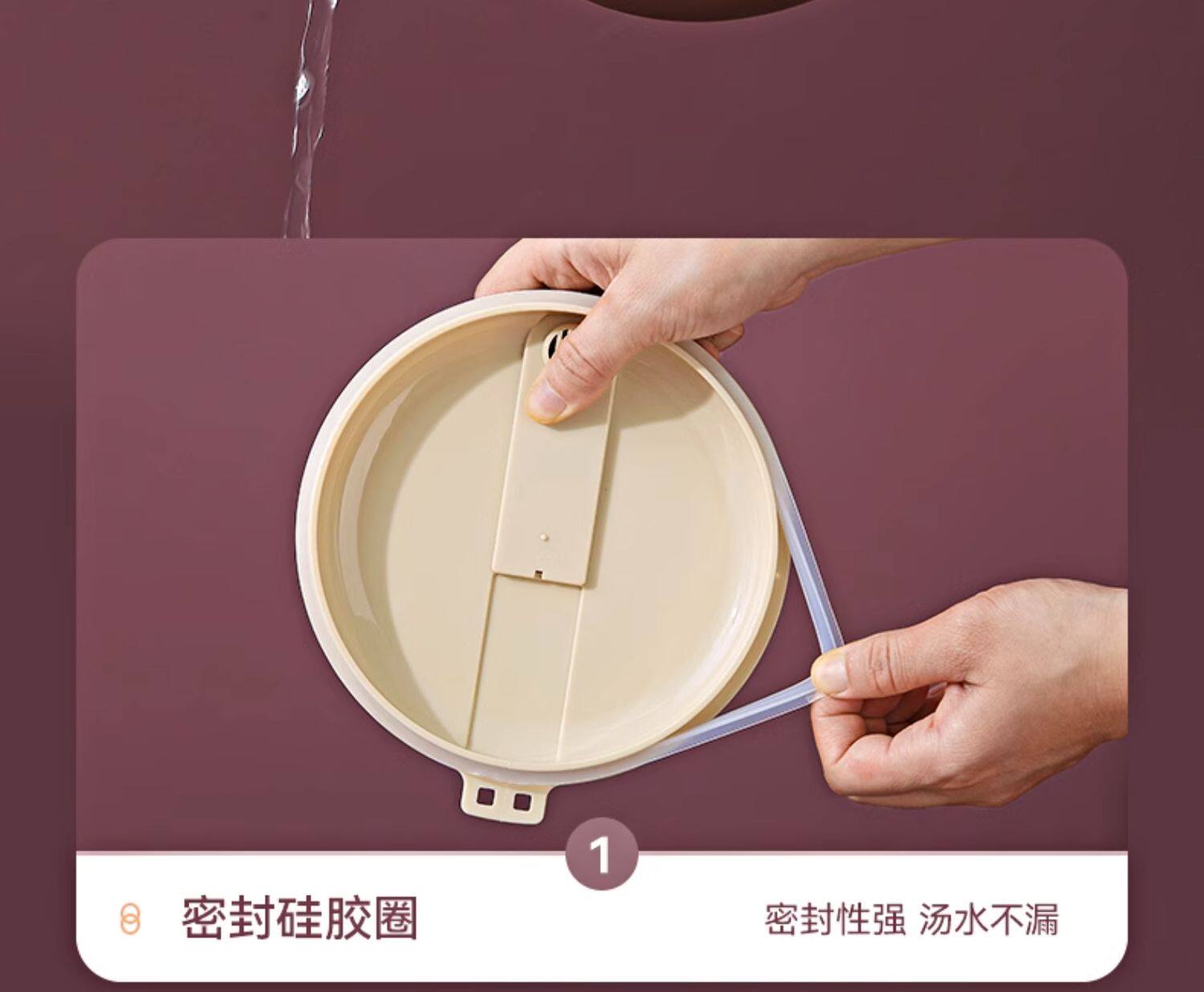 1

密封硅胶圈

密封性强 汤水不漏