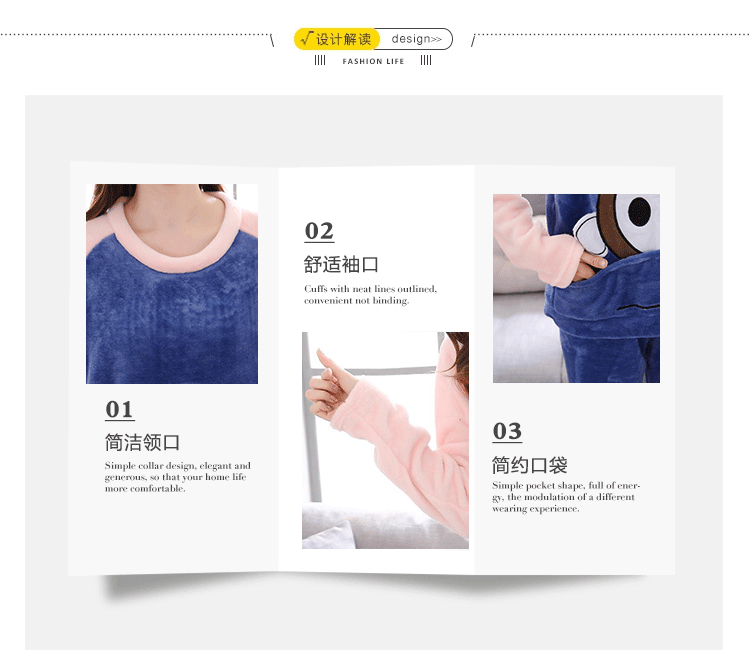 √设计解读 design>>

FASHION LIFE

01

简洁领口

Simple collar design, elegant and generous, so that your home life more comfortable.

02

舒适袖口

Cuffs with neat lines outlined, convenient not binding.

03

简约口袋

Simple pocket shape, full of energy, the modulation of a different wearing experience.