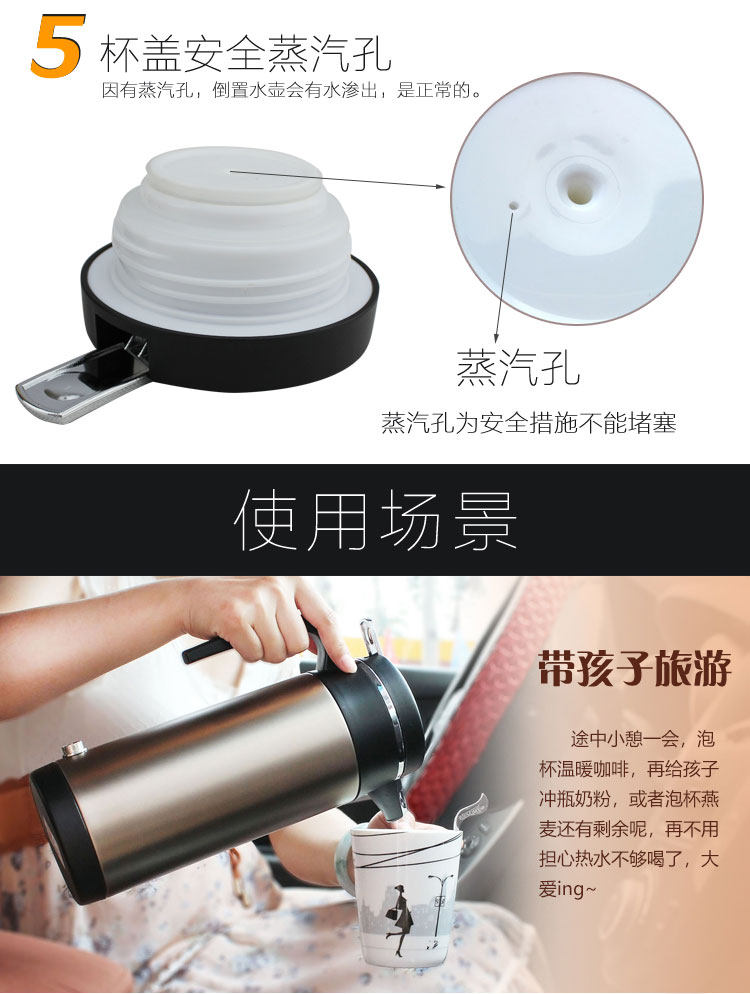 5 杯盖安全蒸汽孔

因有蒸汽孔，倒置水壶会有水渗出，是正常的。

蒸汽孔

蒸汽孔为安全措施不能堵塞

使用场景

带孩子旅游

途中小憩一会，泡杯温暖咖啡，再给孩子冲瓶奶粉，或者泡杯燕麦还有剩余呢，再不用担心热水不够喝了，大爱ing~