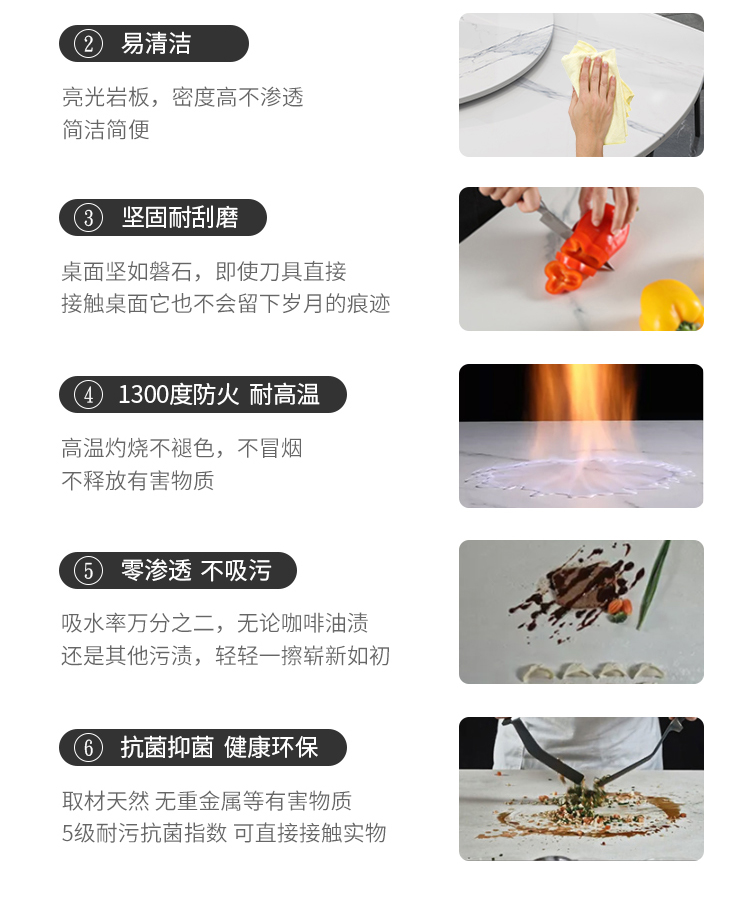 ② 易清洁

亮光岩板，密度高不渗透
简洁简便

③ 坚固耐刮磨

桌面坚如磐石，即使刀具直接
接触桌面它也不会留下岁月的痕迹

④ 1300度防火 耐高温

高温灼烧不褪色，不冒烟
不释放有害物质

⑤ 零渗透 不吸污

吸水率万分之二，无论咖啡油渍
还是其他污渍，轻轻一擦崭新如初

⑥ 抗菌抑菌 健康环保

取材天然 无重金属等有害物质
5级耐污抗菌指数 可直接接触实物