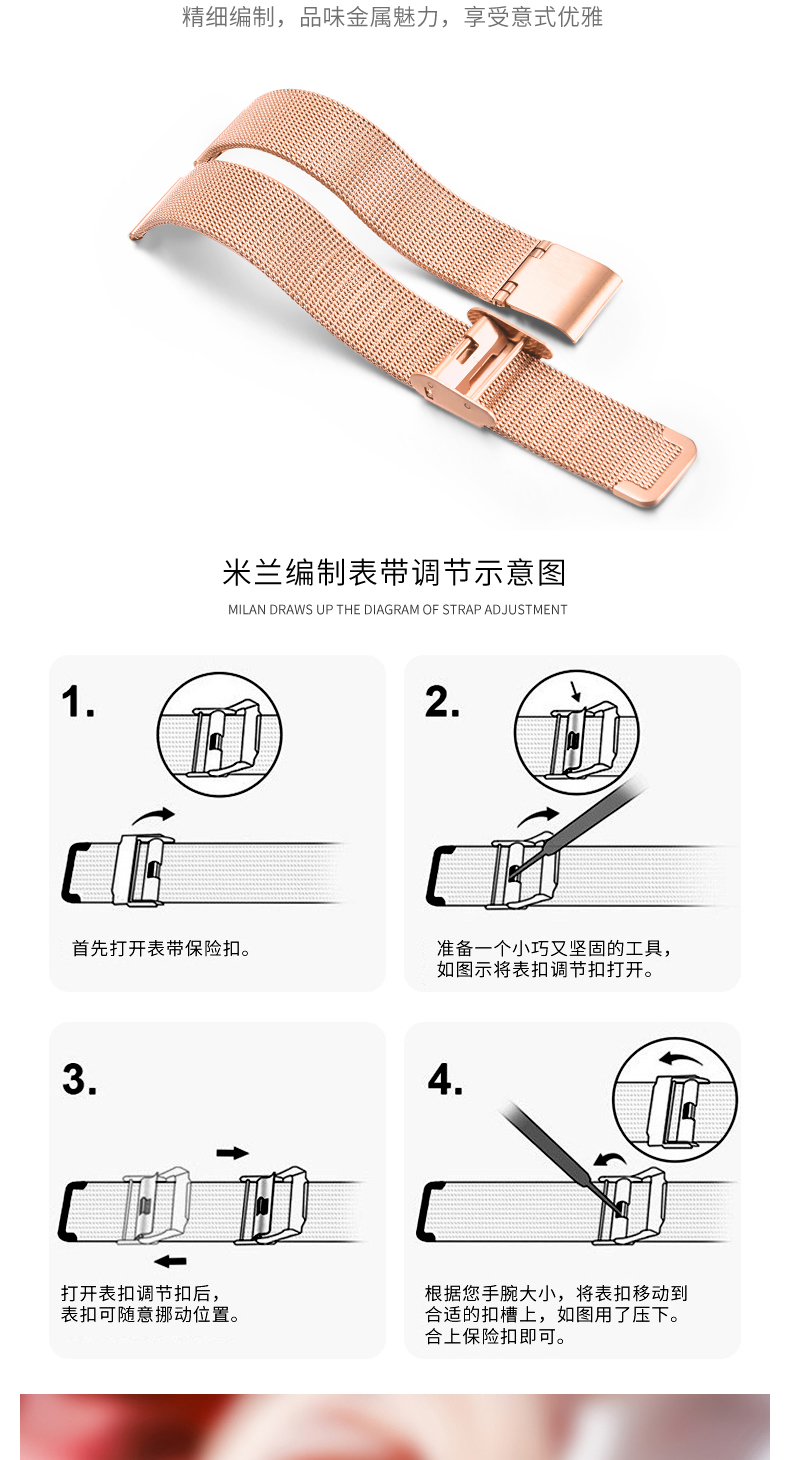 精细编制，品味金属魅力，享受意式优雅

米兰编制表带调节示意图

MILAN DRAWS UP THE DIAGRAM OF STRAP ADJUSTMENT

1.

首先打开表带保险扣。

2.

准备一个小巧又坚固的工具，如图示将表扣调节扣打开。

3.

打开表扣调节扣后，表扣可随意挪动位置。

4.

根据您手腕大小，将表扣移动到合适的扣槽上，如图用了压下。合上保险扣即可。