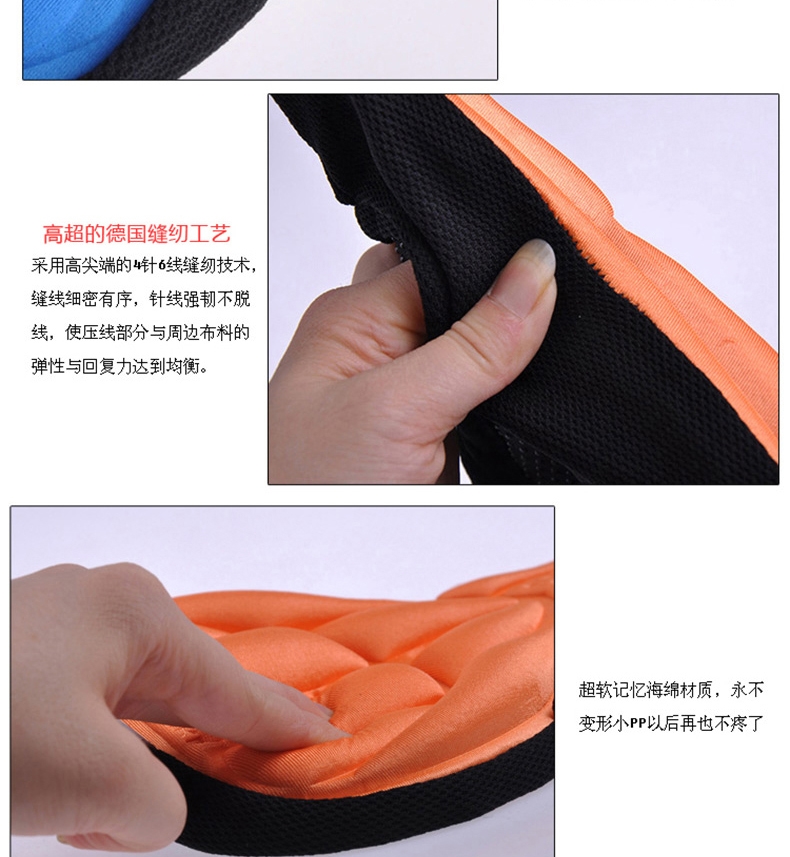 高超的德国缝纫工艺

采用高尖端的4针6线缝纫技术，缝线细密有序，针线强韧不脱线，使压线部分与周边布料的弹性与回复力达到均衡。

超软记忆海绵材质，永不变形小PP以后再也不疼了