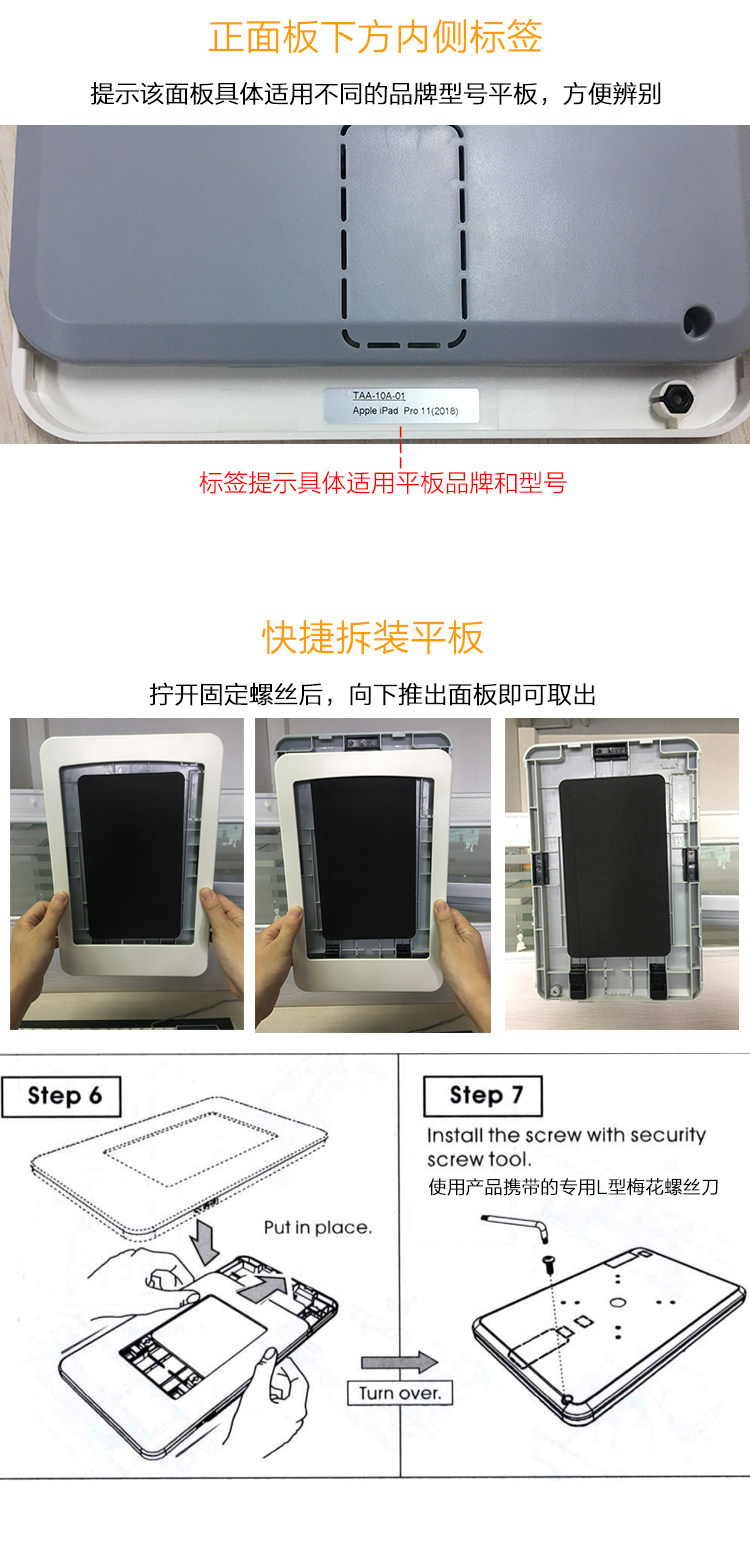 正面板下方内侧标签

提示该面板具体适用不同的品牌型号平板，方便辨别

TAA-10A-01
Apple iPad Pro 11(2018)

标签提示具体适用平板品牌和型号

快捷拆装平板

拧开固定螺丝后，向下推出面板即可取出

Step 6

Put in place.

Turn over.

Step 7

Install the screw with security screw tool.
使用产品携带的专用L型梅花螺丝刀