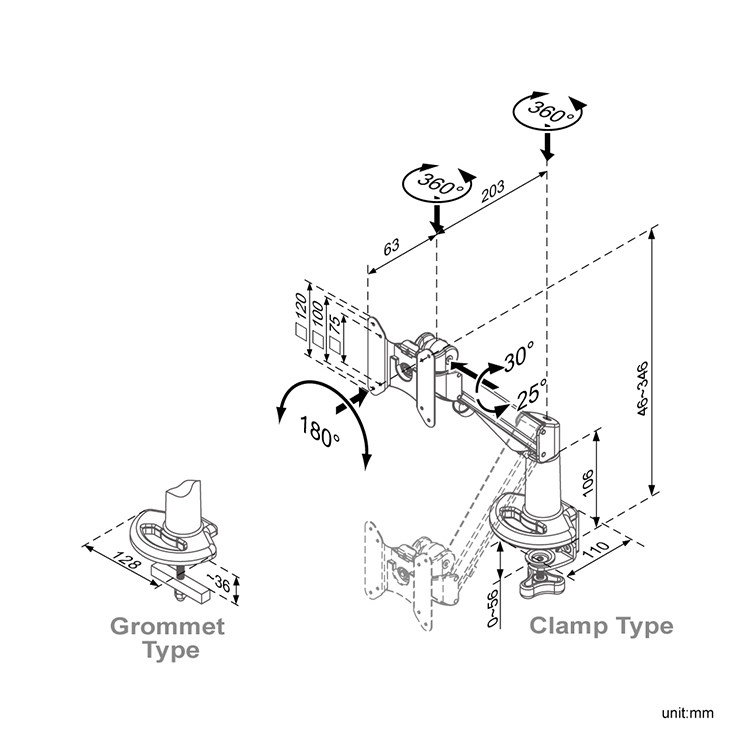 360°
360°
203
63
120
100
75
30°
25°
180°
46~346
106
110
0~56
128
~36
Grommet Type
Clamp Type
unit:mm