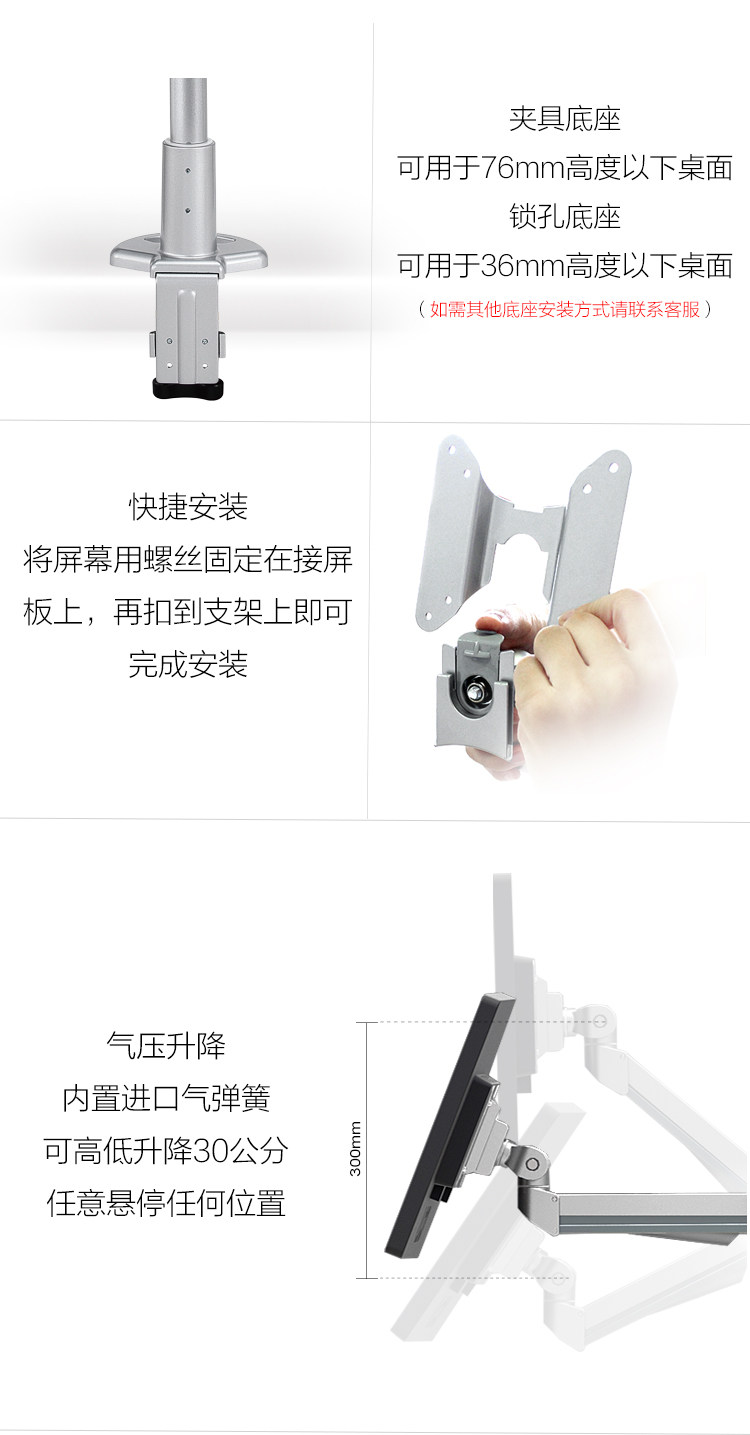 夹具底座
可用于76mm高度以下桌面
锁孔底座
可用于36mm高度以下桌面
（如需其他底座安装方式请联系客服）

快捷安装
将屏幕用螺丝固定在接屏板上，再扣到支架上即可完成安装

气压升降
内置进口气弹簧
可高低升降30公分
任意悬停任何位置

300mm