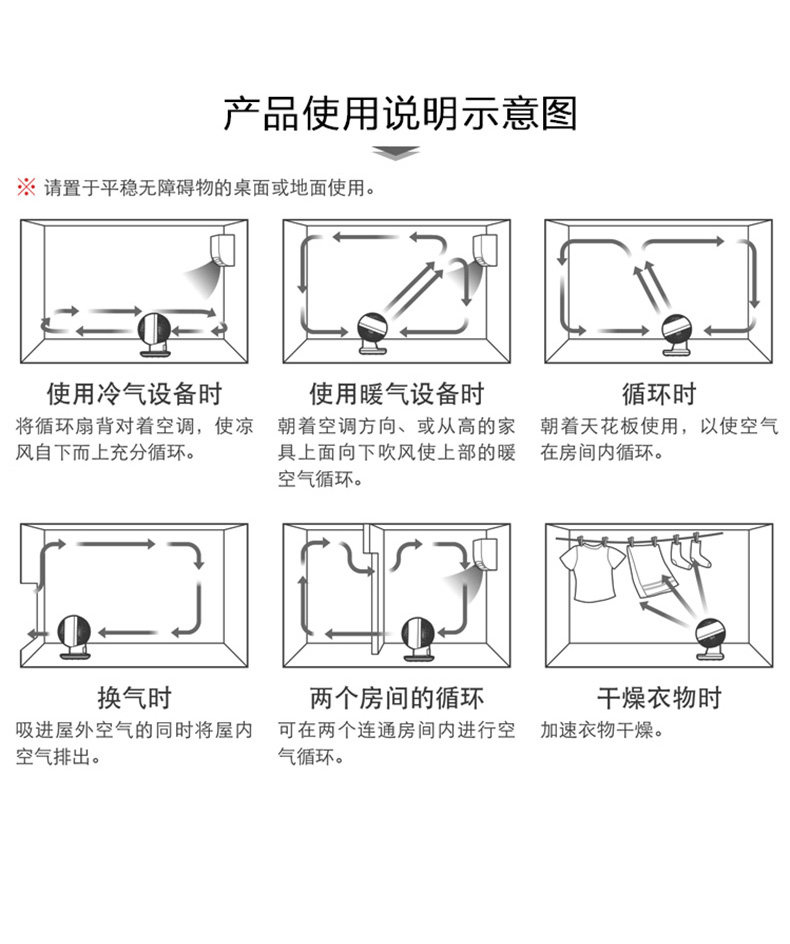 产品使用说明示意图

※ 请置于平稳无障碍物的桌面或地面使用。

使用冷气设备时
将循环扇背对着空调，使凉风自下而上充分循环。

使用暖气设备时
朝着空调方向、或从高的家具上面向下吹风使上部的暖空气循环。

循环时
朝着天花板使用，以使空气在房间内循环。

换气时
吸进屋外空气的同时将屋内空气排出。

两个房间的循环
可在两个连通房间内进行空气循环。

干燥衣物时
加速衣物干燥。