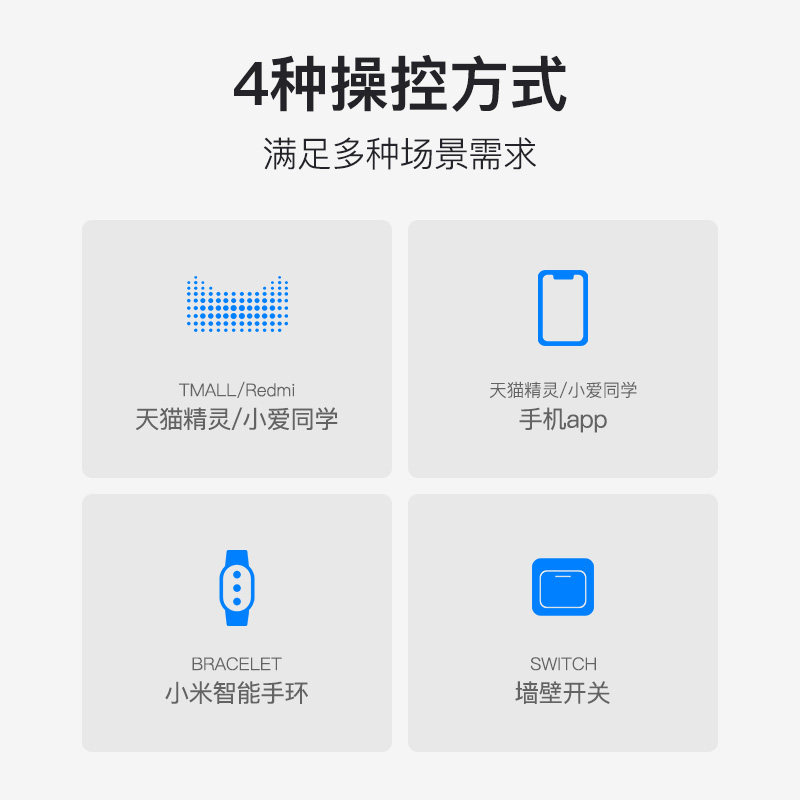 4种操控方式

满足多种场景需求

TMALL/Redmi
天猫精灵/小爱同学

天猫精灵/小爱同学
手机app

BRACELET
小米智能手环

SWITCH
墙壁开关