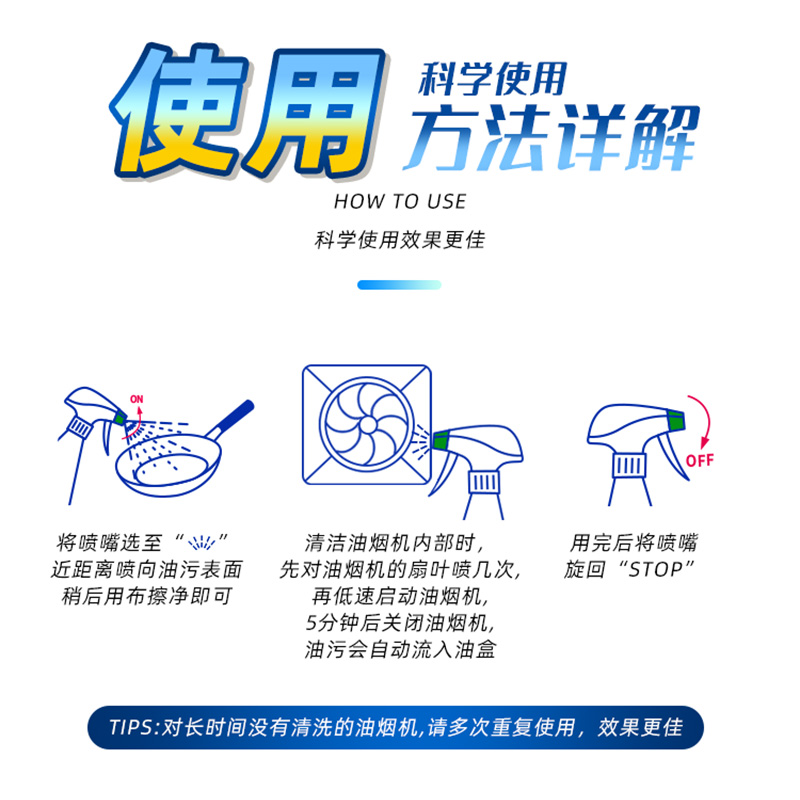 使用 科学使用 方法详解

HOW TO USE

科学使用效果更佳

ON

OFF

将喷嘴选至“ ” 近距离喷向油污表面 稍后用布擦净即可

清洁油烟机内部时, 先对油烟机的扇叶喷几次, 再低速启动油烟机, 5分钟后关闭油烟机, 油污会自动流入油盒

用完后将喷嘴 旋回“STOP”

TIPS:对长时间没有清洗的油烟机,请多次重复使用，效果更佳