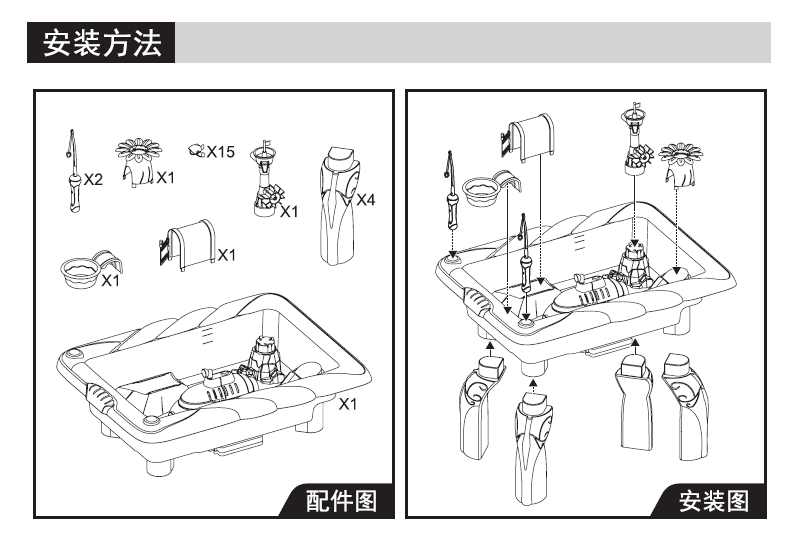 安装方法

X2
X1
X15
X1
X4
X1
X1
X1
配件图

安装图