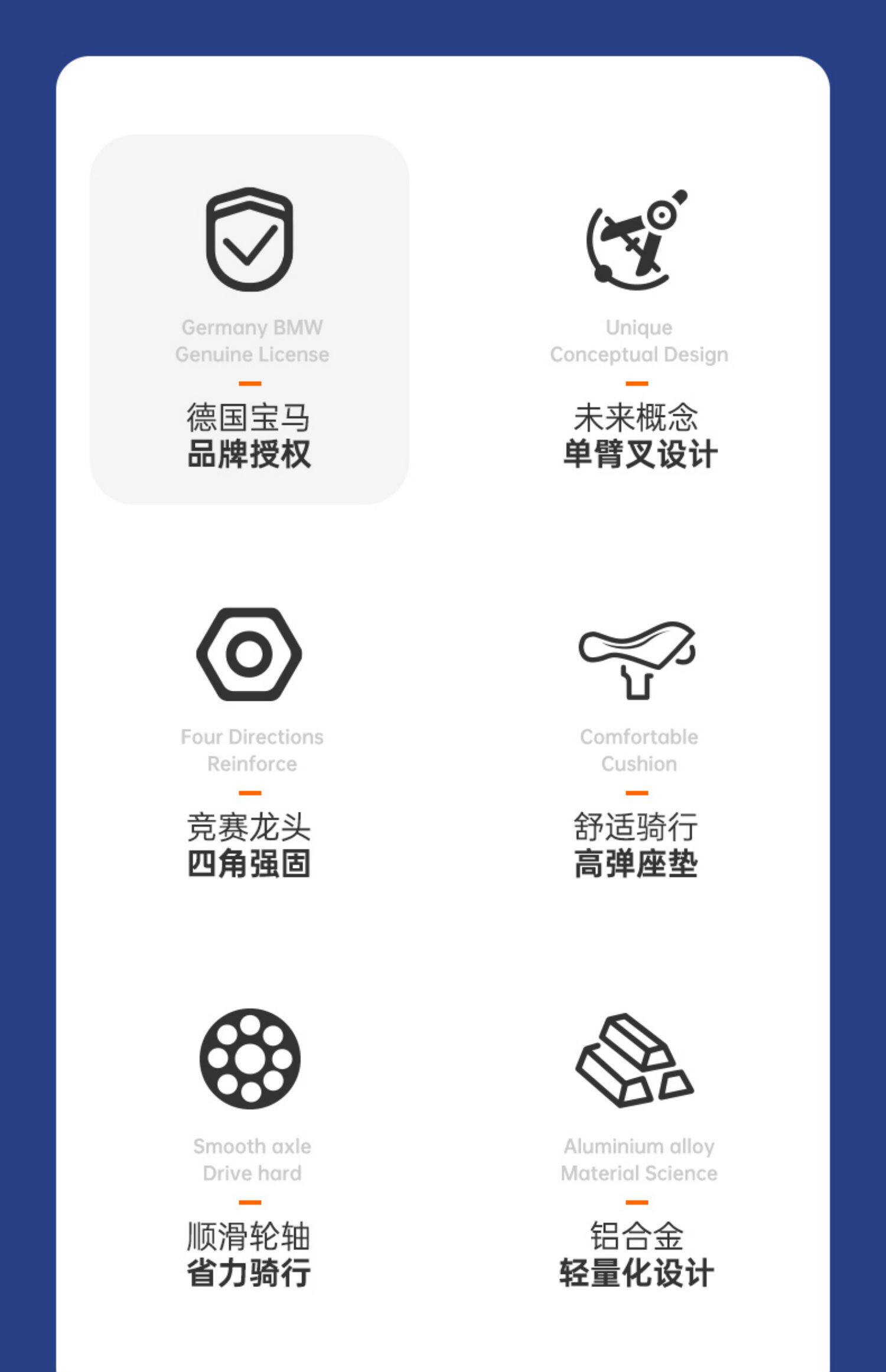 Germany BMW
Genuine License

德国宝马
品牌授权

Unique
Conceptual Design

未来概念
单臂叉设计

Four Directions
Reinforce

竞赛龙头
四角强固

Comfortable
Cushion

舒适骑行
高弹座垫

Smooth axle
Drive hard

顺滑轮轴
省力骑行

Aluminium alloy
Material Science

铝合金
轻量化设计