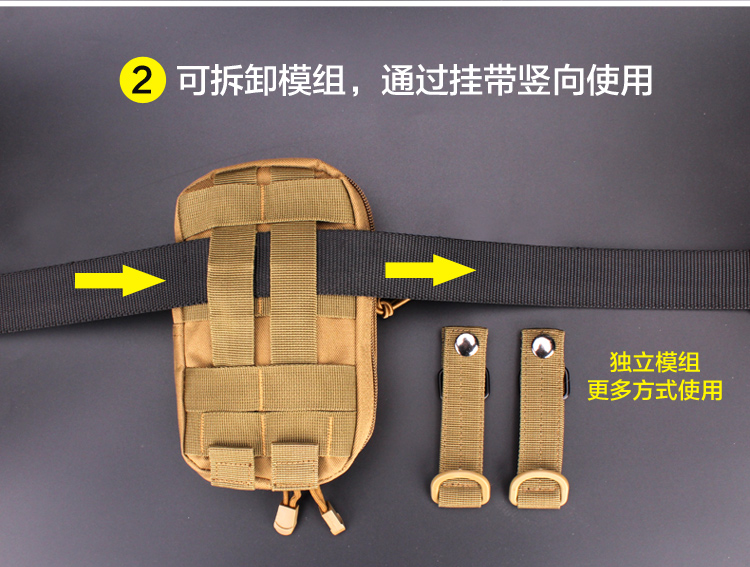 2 可拆卸模组，通过挂带竖向使用

独立模组
更多方式使用