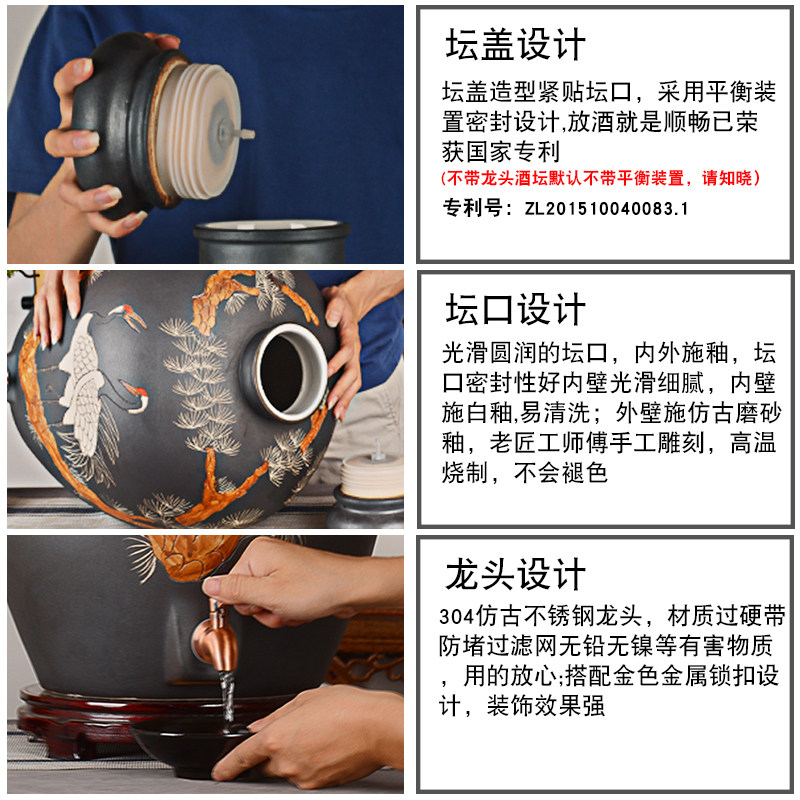 坛盖设计

坛盖造型紧贴坛口，采用平衡装置密封设计,放酒就是顺畅已荣获国家专利

(不带龙头酒坛默认不带平衡装置，请知晓)

专利号：ZL201510040083.1

坛口设计

光滑圆润的坛口，内外施釉，坛口密封性好内壁光滑细腻，内壁施白釉,易清洗；外壁施仿古磨砂釉，老匠工师傅手工雕刻，高温烧制，不会褪色

龙头设计

304仿古不锈钢龙头，材质过硬带防堵过滤网无铅无镍等有害物质，用的放心;搭配金色金属锁扣设计，装饰效果强