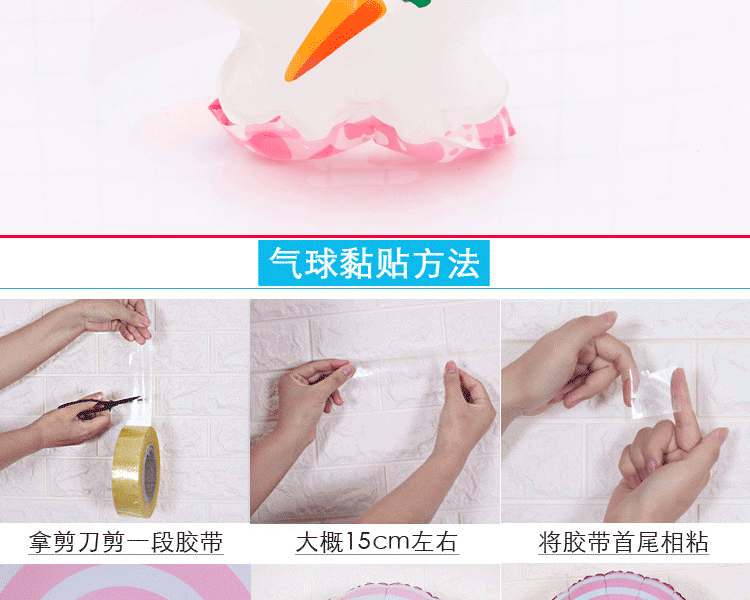 气球黏贴方法

拿剪刀剪一段胶带

大概15cm左右

将胶带首尾相粘