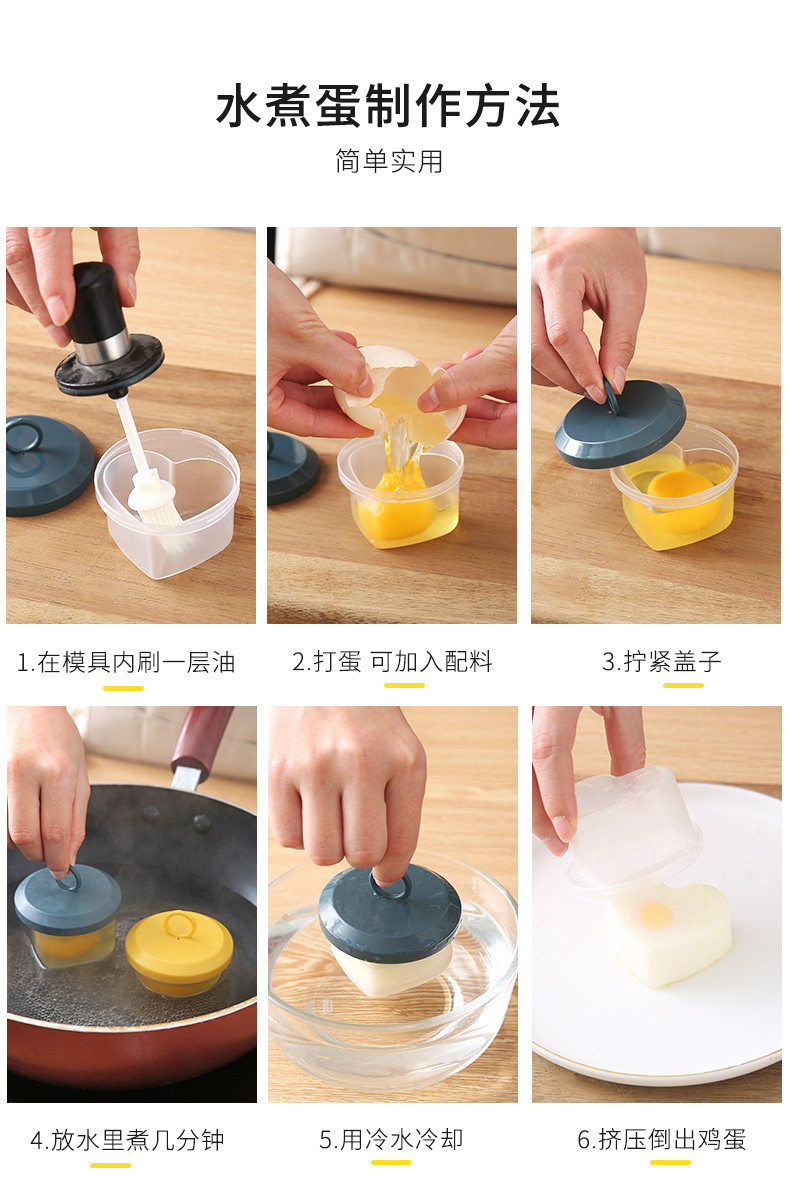 水煮蛋制作方法

简单实用

1.在模具内刷一层油

2.打蛋 可加入配料

3.拧紧盖子

4.放水里煮几分钟

5.用冷水冷却

6.挤压倒出鸡蛋