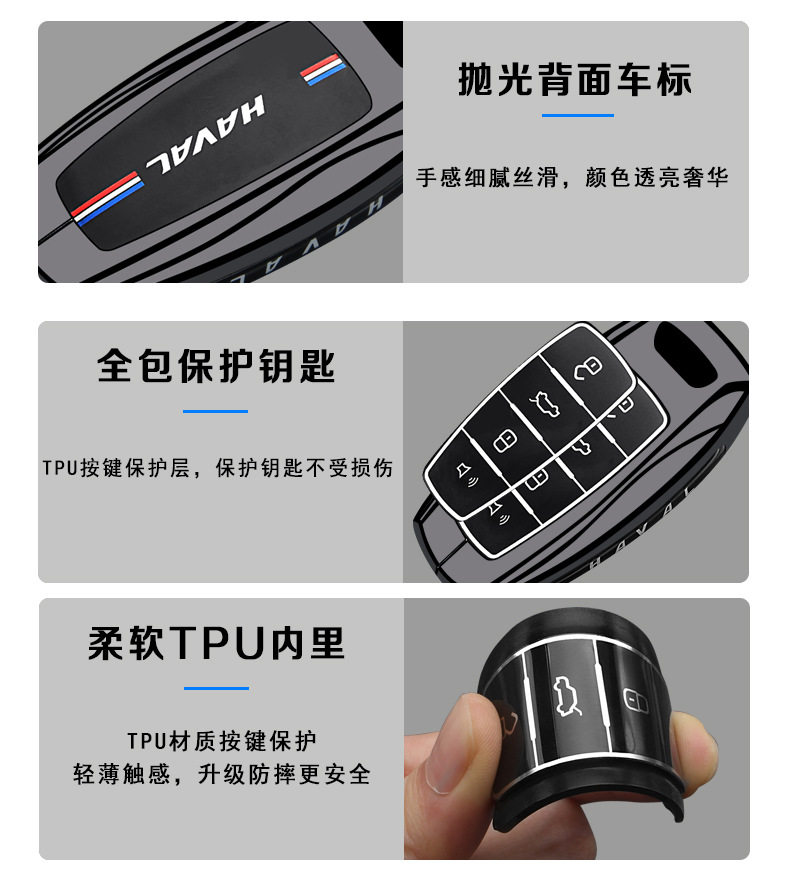 HAVAL

HAVAL

抛光背面车标

手感细腻丝滑，颜色透亮奢华

全包保护钥匙

TPU按键保护层，保护钥匙不受损伤

HAVAL

柔软TPU内里

TPU材质按键保护
轻薄触感，升级防摔更安全