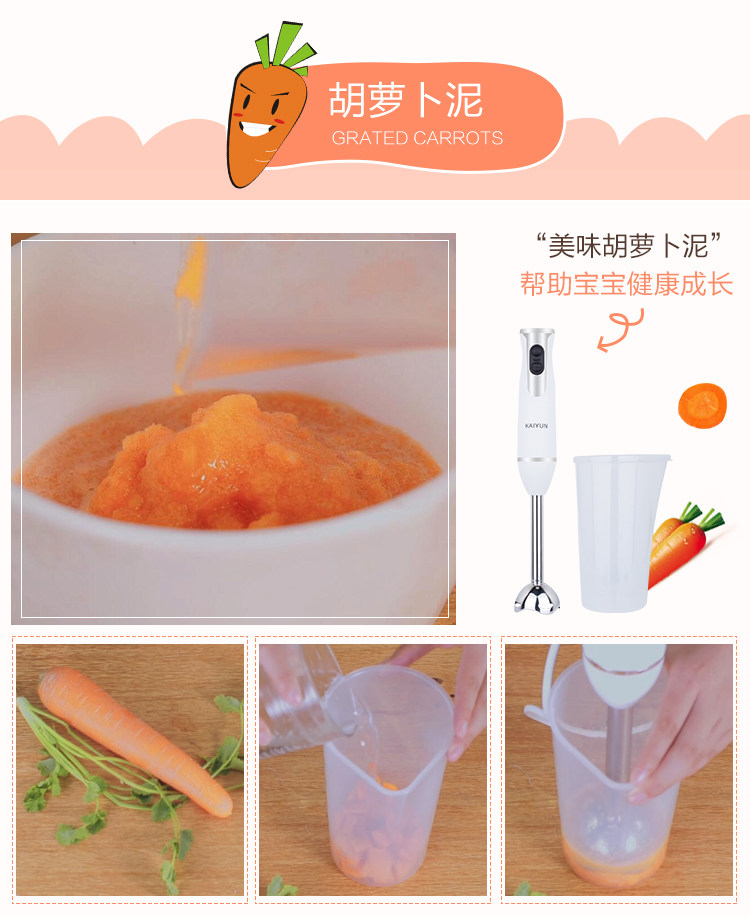 胡萝卜泥
GRATED CARROTS

“美味胡萝卜泥”
帮助宝宝健康成长

KAIYUN