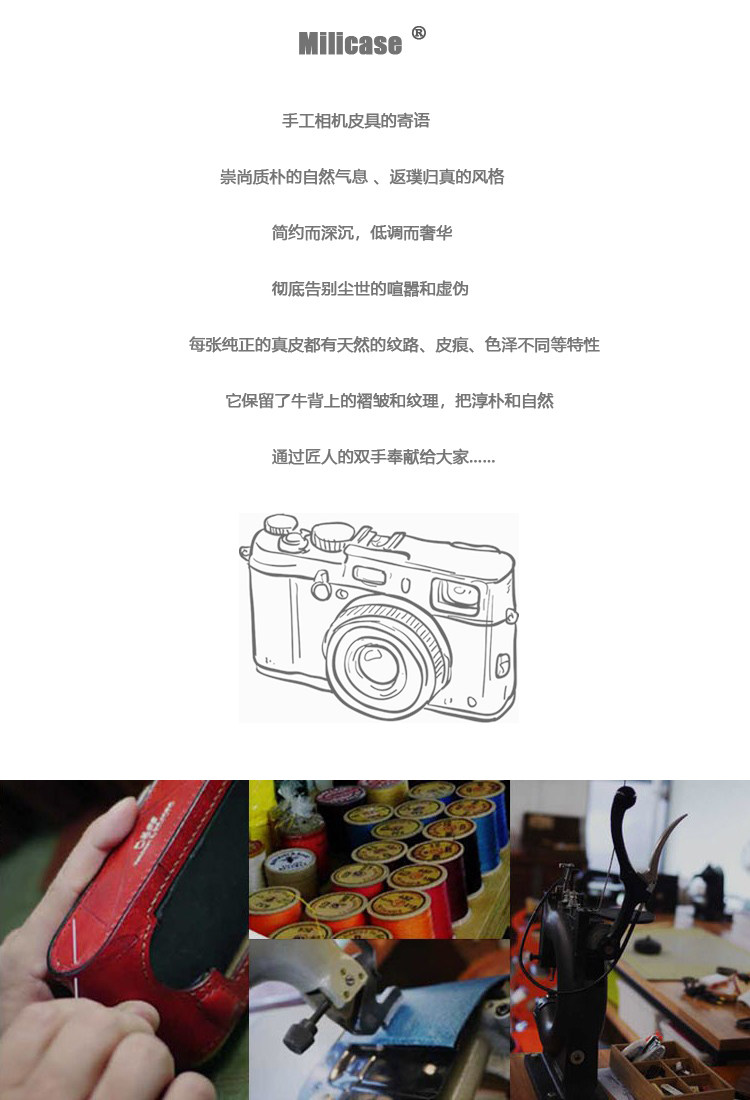 Milicase ®

手工相机皮具的寄语

崇尚质朴的自然气息 、返璞归真的风格

简约而深沉，低调而奢华

彻底告别尘世的喧嚣和虚伪

每张纯正的真皮都有天然的纹路、皮痕、色泽不同等特性

它保留了牛背上的褶皱和纹理，把淳朴和自然

通过匠人的双手奉献给大家……