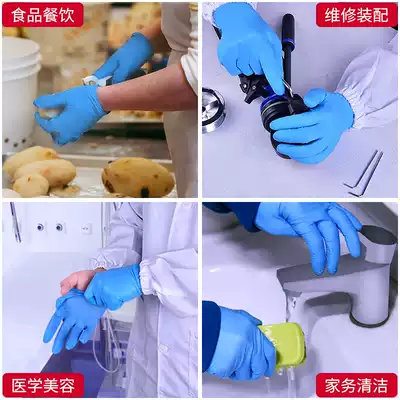 食品餐饮

维修装配

医学美容

家务清洁