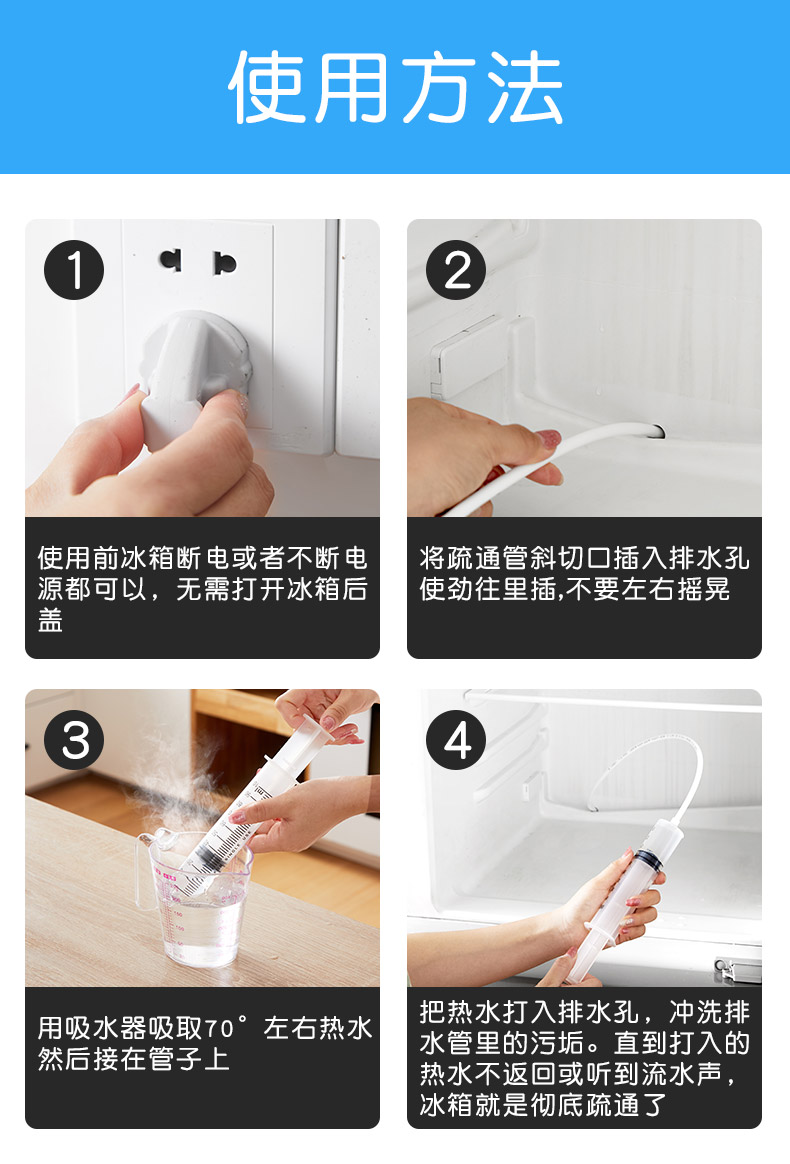 使用方法

1

使用前冰箱断电或者不断电源都可以，无需打开冰箱后盖

2

将疏通管斜切口插入排水孔使劲往里插,不要左右摇晃

3

用吸水器吸取70°左右热水然后接在管子上

4

把热水打入排水孔，冲洗排水管里的污垢。直到打入的热水不返回或听到流水声，冰箱就是彻底疏通了